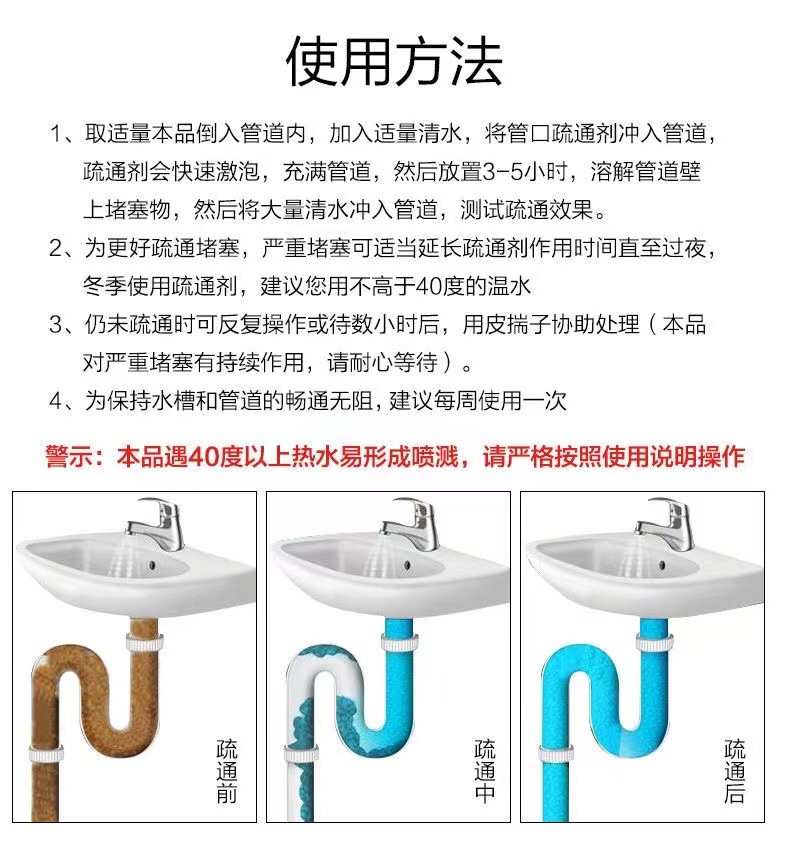 使用方法

1、取适量本品倒入管道内，加入适量清水，将管口疏通剂冲入管道，疏通剂会快速激泡，充满管道，然后放置3-5小时，溶解管道壁上堵塞物，然后将大量清水冲入管道，测试疏通效果。

2、为更好疏通堵塞，严重堵塞可适当延长疏通剂作用时间直至过夜，冬季使用疏通剂，建议您用不高于40度的温水

3、仍未疏通时可反复操作或待数小时后，用皮揣子协助处理（本品对严重堵塞有持续作用，请耐心等待）。

4、为保持水槽和管道的畅通无阻，建议每周使用一次

警示：本品遇40度以上热水易形成喷溅，请严格按照使用说明操作

疏通前

疏通中

疏通后