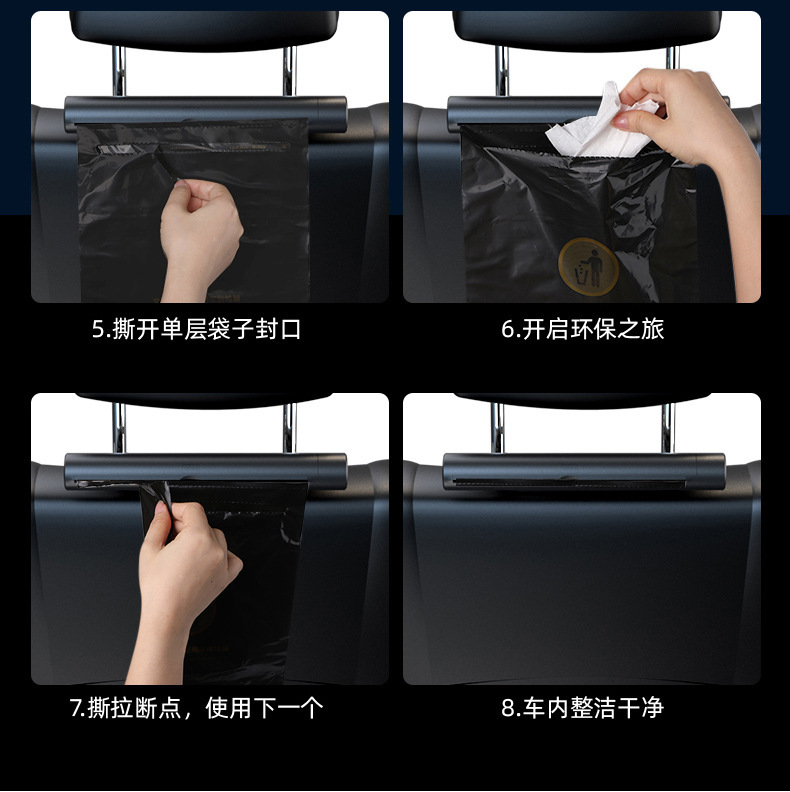 5.撕开单层袋子封口

6.开启环保之旅

7.撕拉断点，使用下一个

8.车内整洁干净