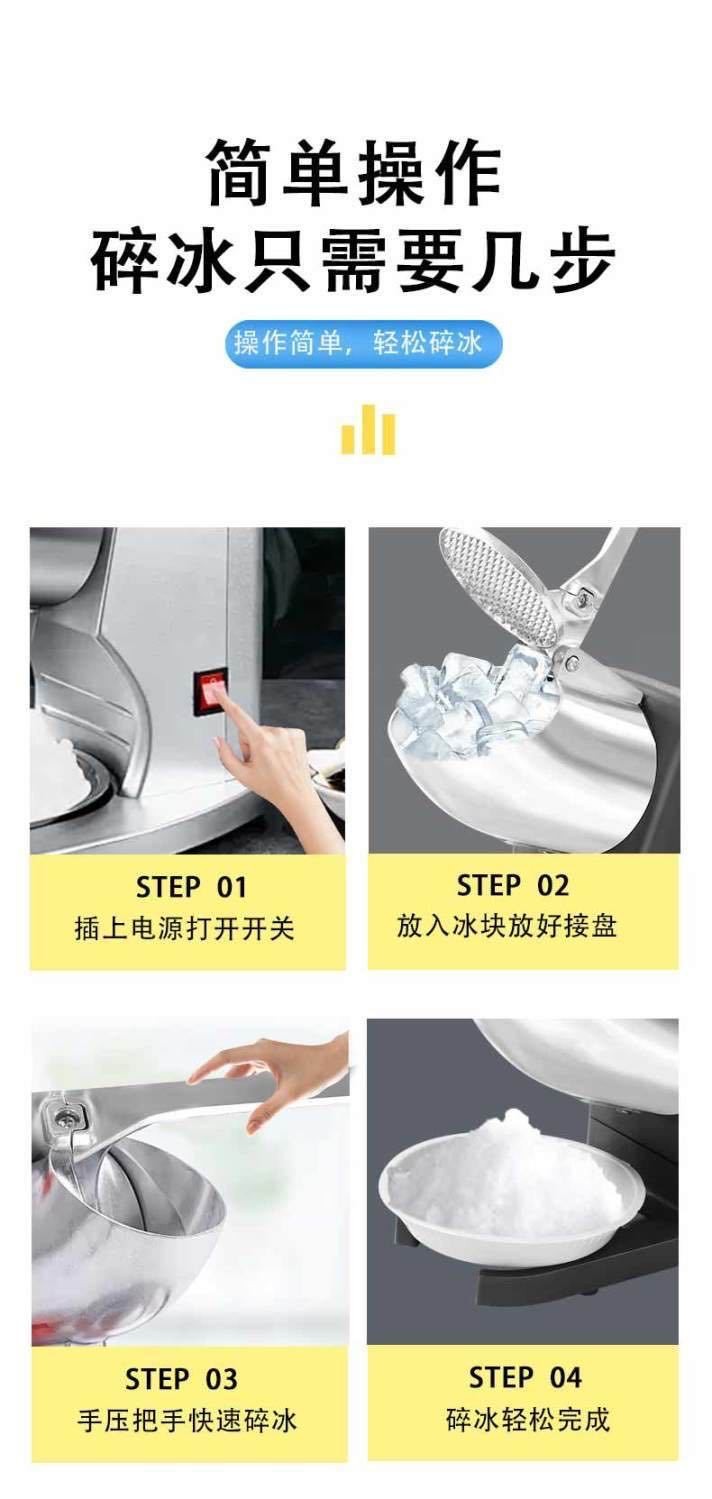 简单操作
碎冰只需要几步

操作简单，轻松碎冰

STEP 01
插上电源打开开关

STEP 02
放入冰块放好接盘

STEP 03
手压把手快速碎冰

STEP 04
碎冰轻松完成