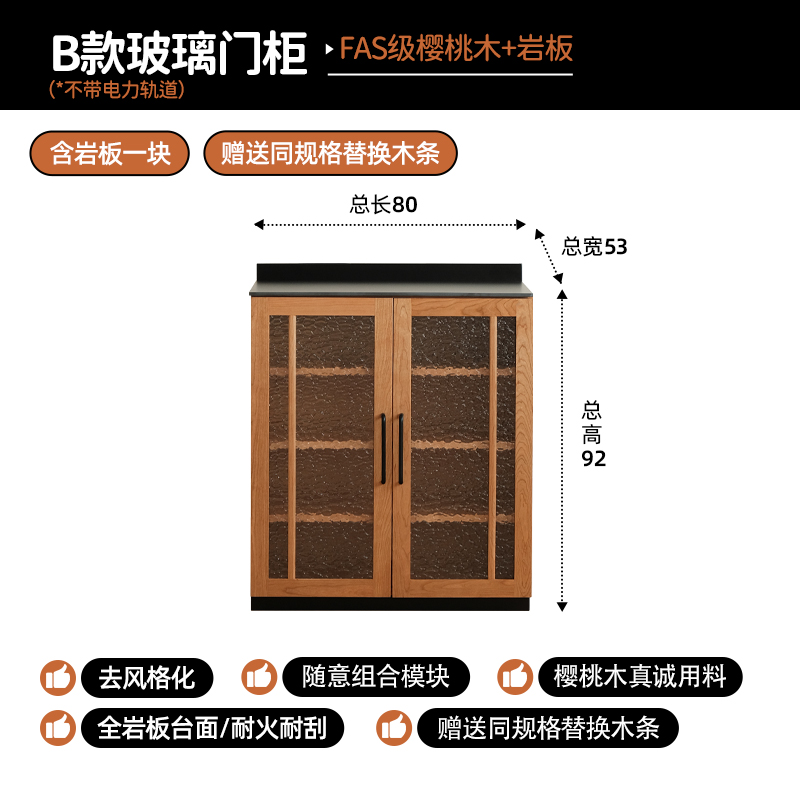 B款玻璃门柜
(*不带电力轨道)
FAS级樱桃木+岩板

含岩板一块
赠送同规格替换木条

总长80
总宽53
总高92

去风格化
随意组合模块
樱桃木真诚用料
全岩板台面/耐火耐刮
赠送同规格替换木条