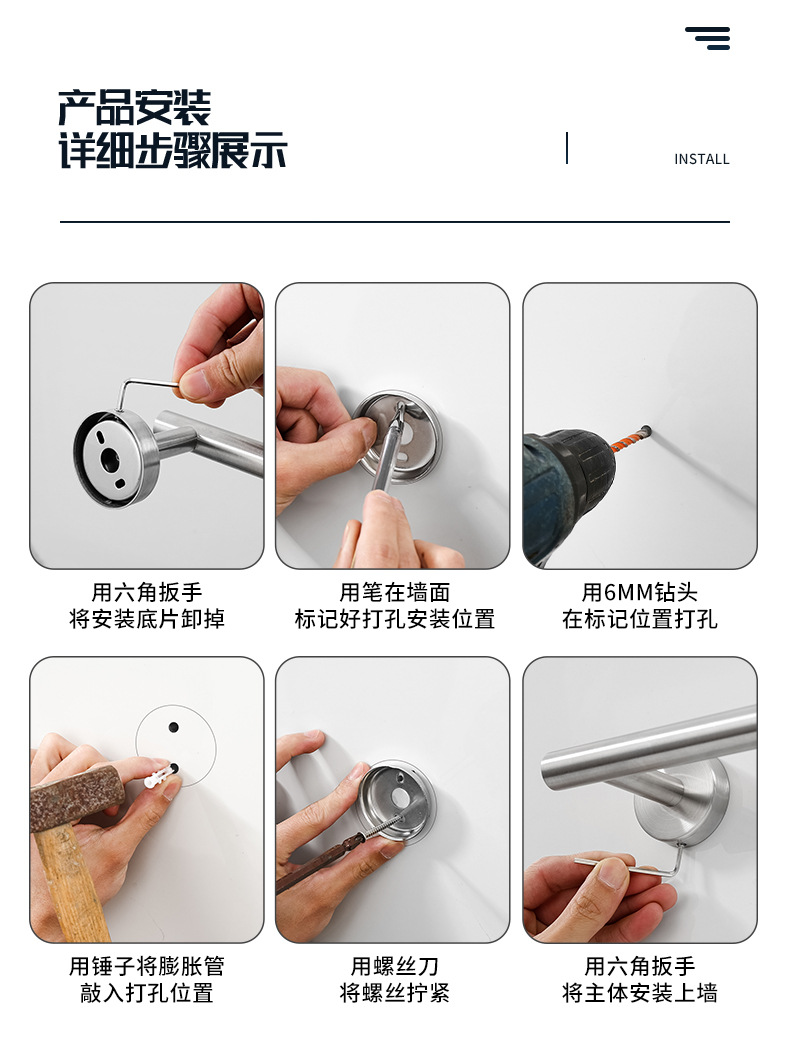 产品安装
详细步骤展示

INSTALL

用六角扳手
将安装底片卸掉

用笔在墙面
标记好打孔安装位置

用6MM钻头
在标记位置打孔

用锤子将膨胀管
敲入打孔位置

用螺丝刀
将螺丝拧紧

用六角扳手
将主体安装上墙