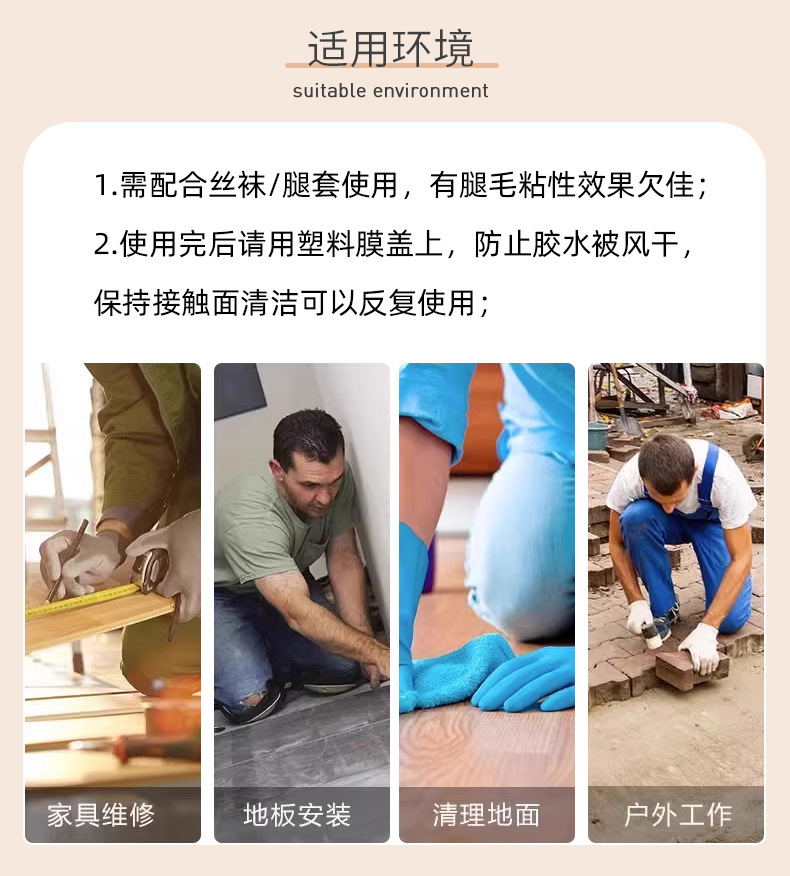 适用环境
suitable environment

1.需配合丝袜/腿套使用，有腿毛粘性效果欠佳；
2.使用完后请用塑料膜盖上，防止胶水被风干，保持接触面清洁可以反复使用；

家具维修
地板安装
清理地面
户外工作