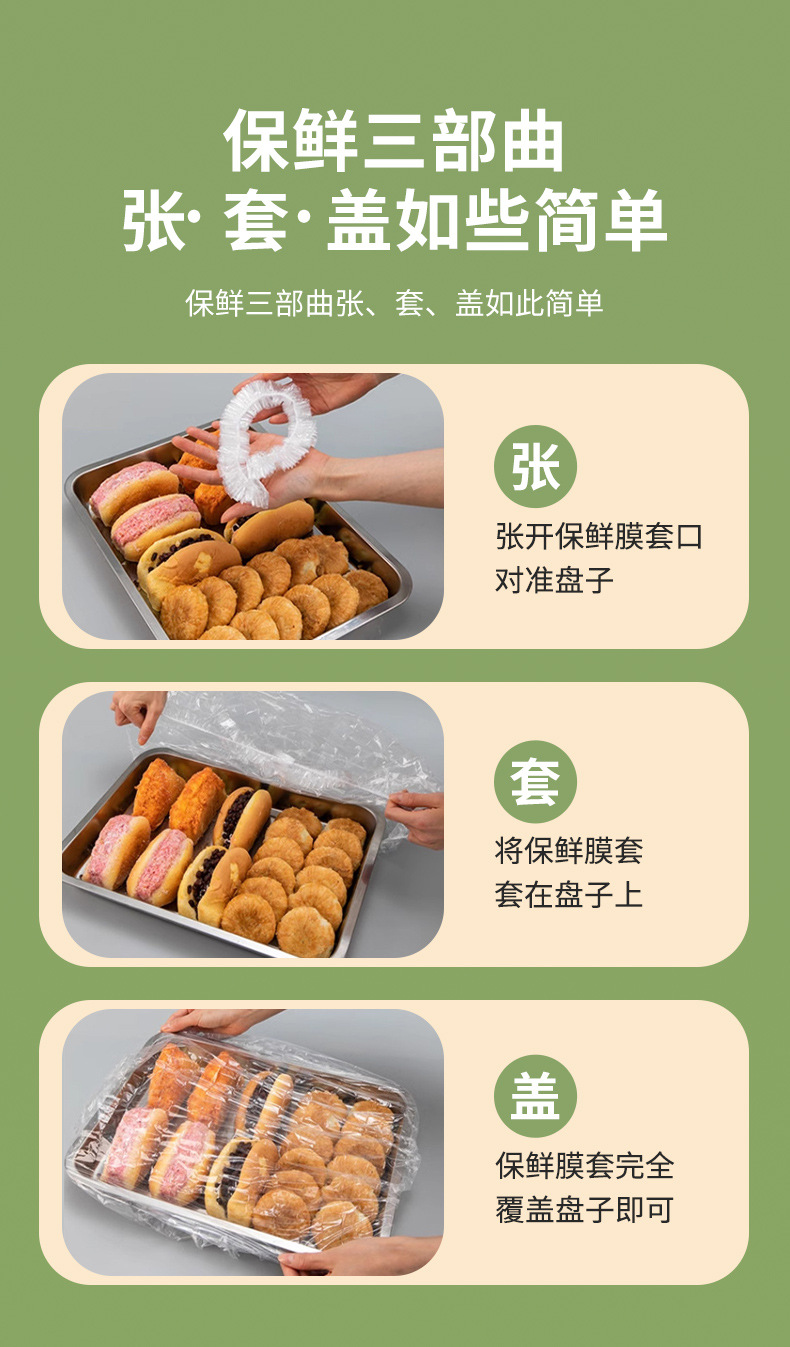 保鲜三部曲
张· 套· 盖如些简单

保鲜三部曲张、套、盖如此简单

张
张开保鲜膜套口
对准盘子

套
将保鲜膜套
套在盘子上

盖
保鲜膜套完全
覆盖盘子即可