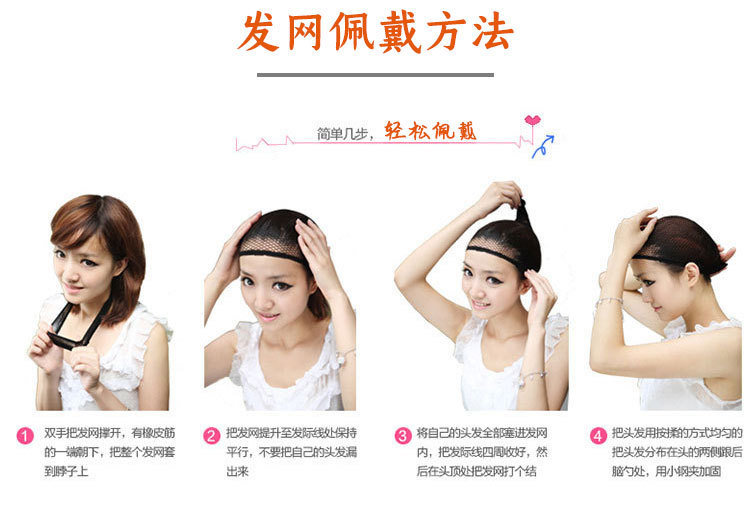 发网佩戴方法

简单几步，轻松佩戴

1 双手把发网撑开，有橡皮筋的一端朝下，把整个发网套到脖子上

2 把发网提升至发际线处保持平行，不要把自己的头发漏出来

3 将自己的头发全部塞进发网内，把发际线四周收好，然后在头顶处把发网打个结

4 把头发用按揉的方式均匀的把头发分布在头的两侧跟后脑勺处，用小钢夹加固