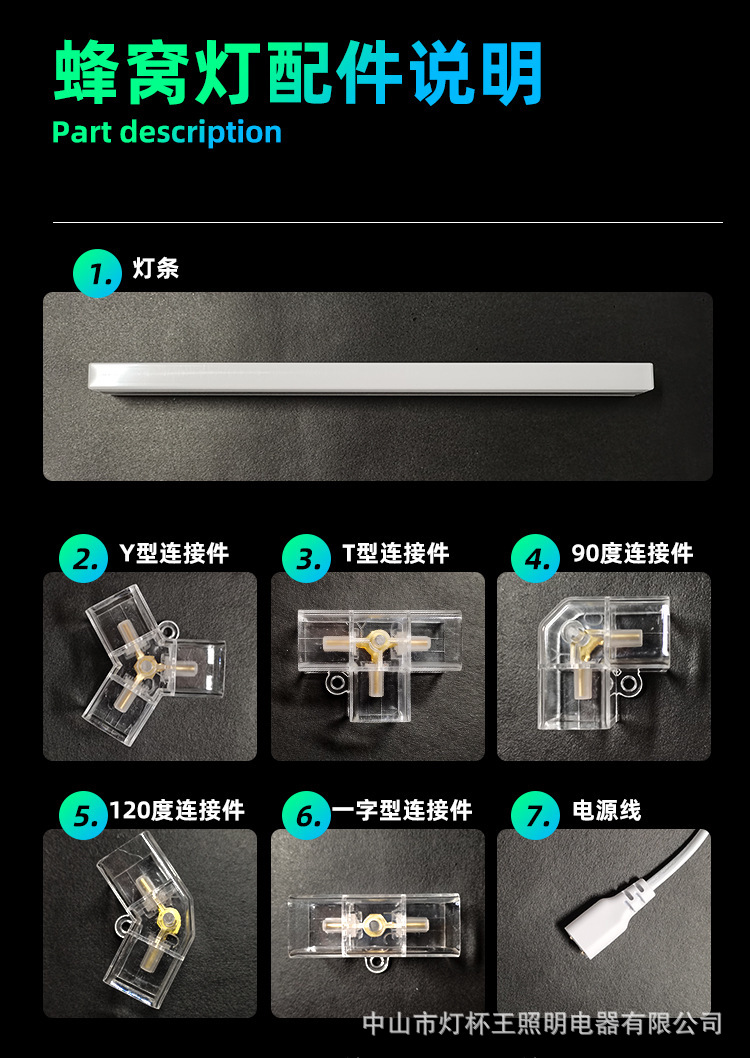 蜂窝灯配件说明
Part description

1. 灯条

2. Y型连接件

3. T型连接件

4. 90度连接件

5. 120度连接件

6. 一字型连接件

7. 电源线

中山市灯杯王照明电器有限公司