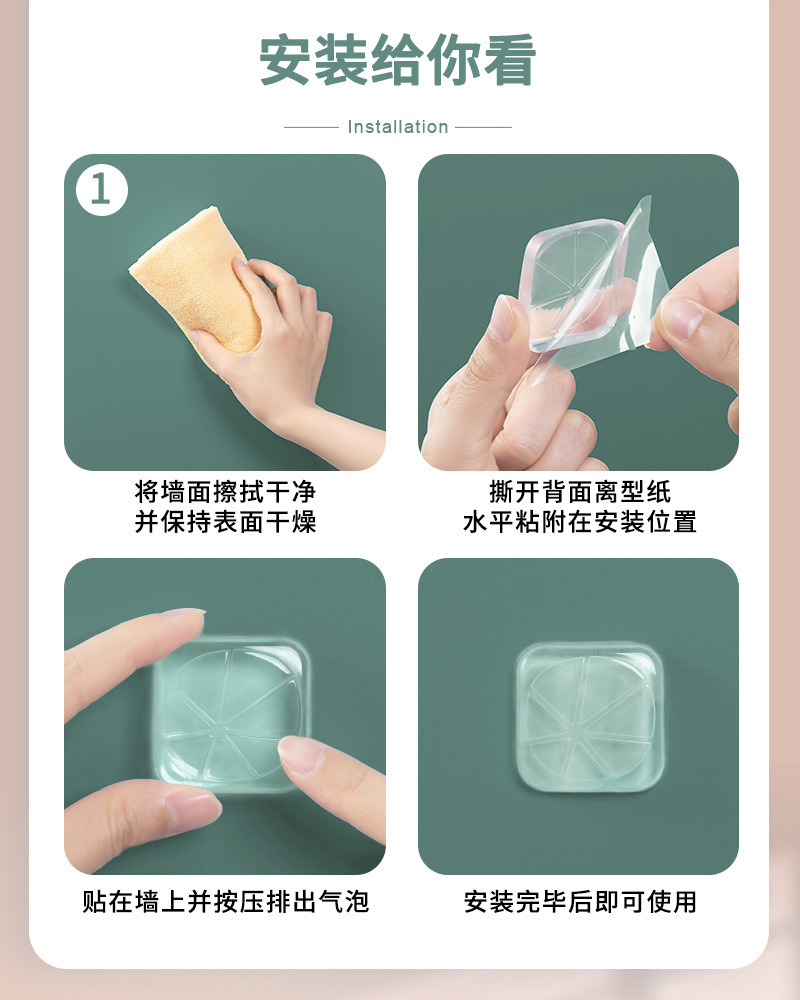 安装给你看

Installation

1

将墙面擦拭干净
并保持表面干燥

撕开背面离型纸
水平粘附在安装位置

贴在墙上并按压排出气泡

安装完毕后即可使用