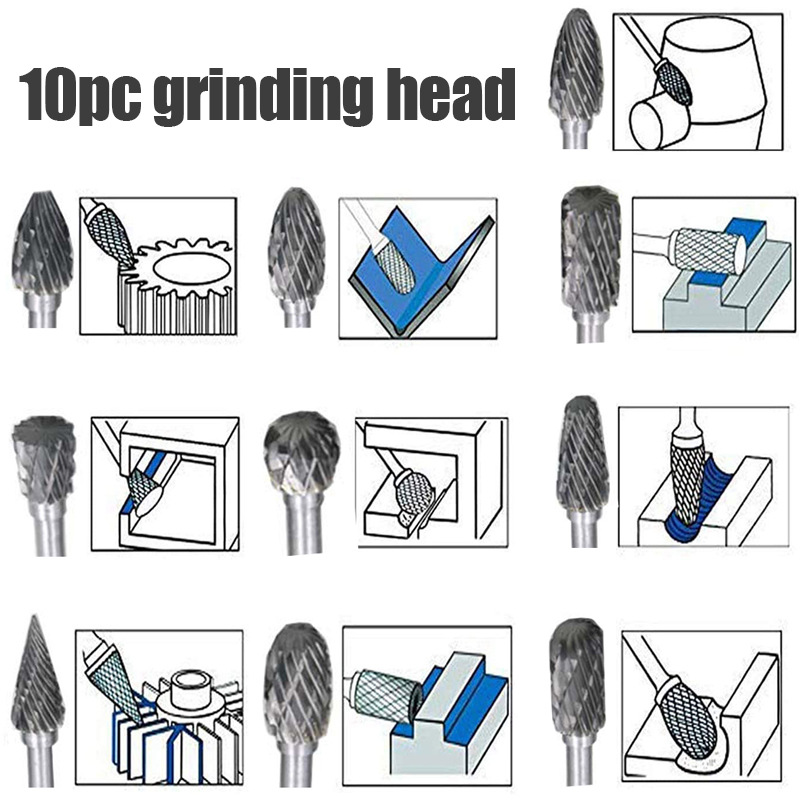 10pc grinding head