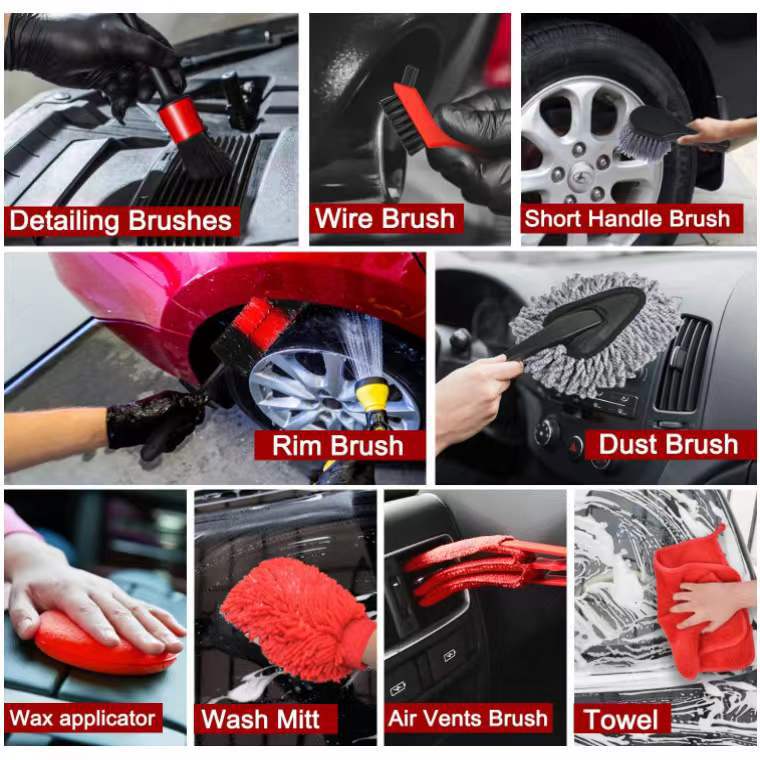 Detailing Brushes

Wire Brush

Short Handle Brush

Rim Brush

Dust Brush

Wax applicator

Wash Mitt

Air Vents Brush

Towel