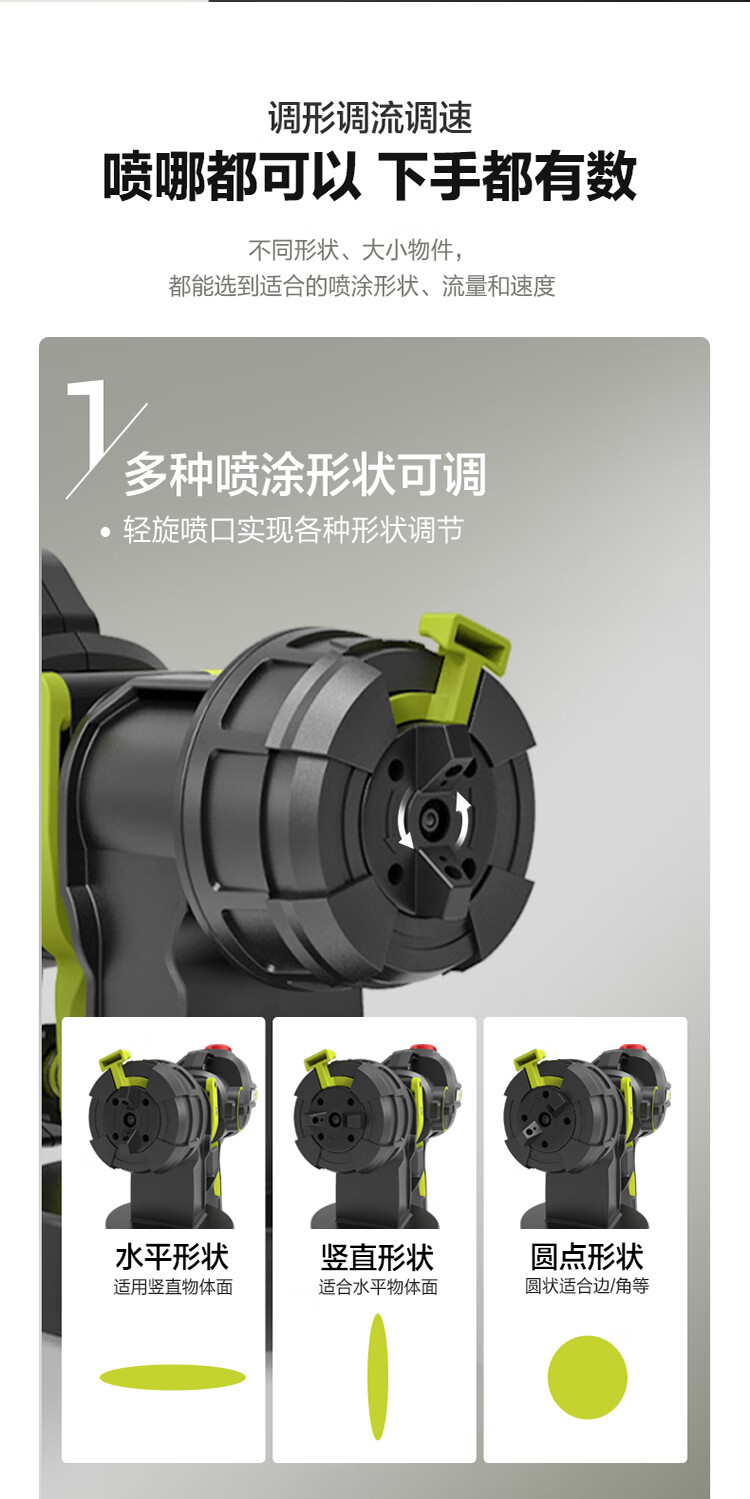 调形调流调速

喷哪都可以 下手都有数

不同形状、大小物件，
都能选到适合的喷涂形状、流量和速度

1

多种喷涂形状可调

• 轻旋喷口实现各种形状调节

水平形状
适用竖直物体面

竖直形状
适合水平物体面

圆点形状
圆状适合边/角等