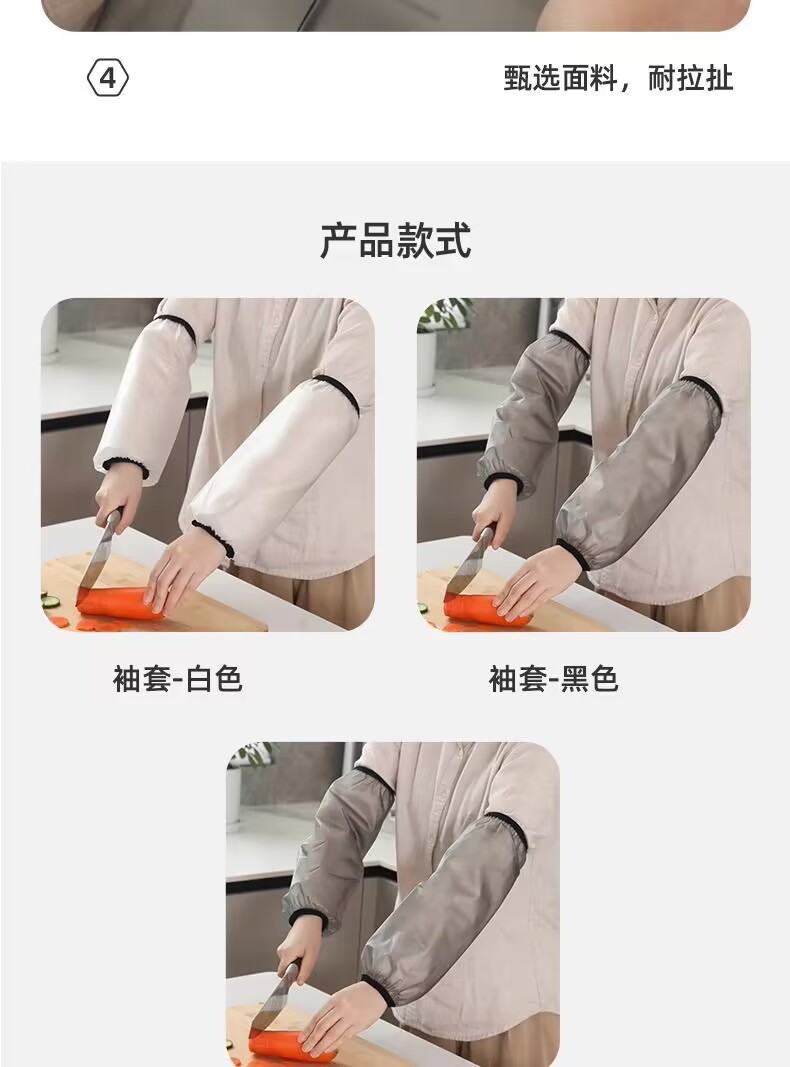 4

甄选面料，耐拉扯

产品款式

袖套-白色

袖套-黑色