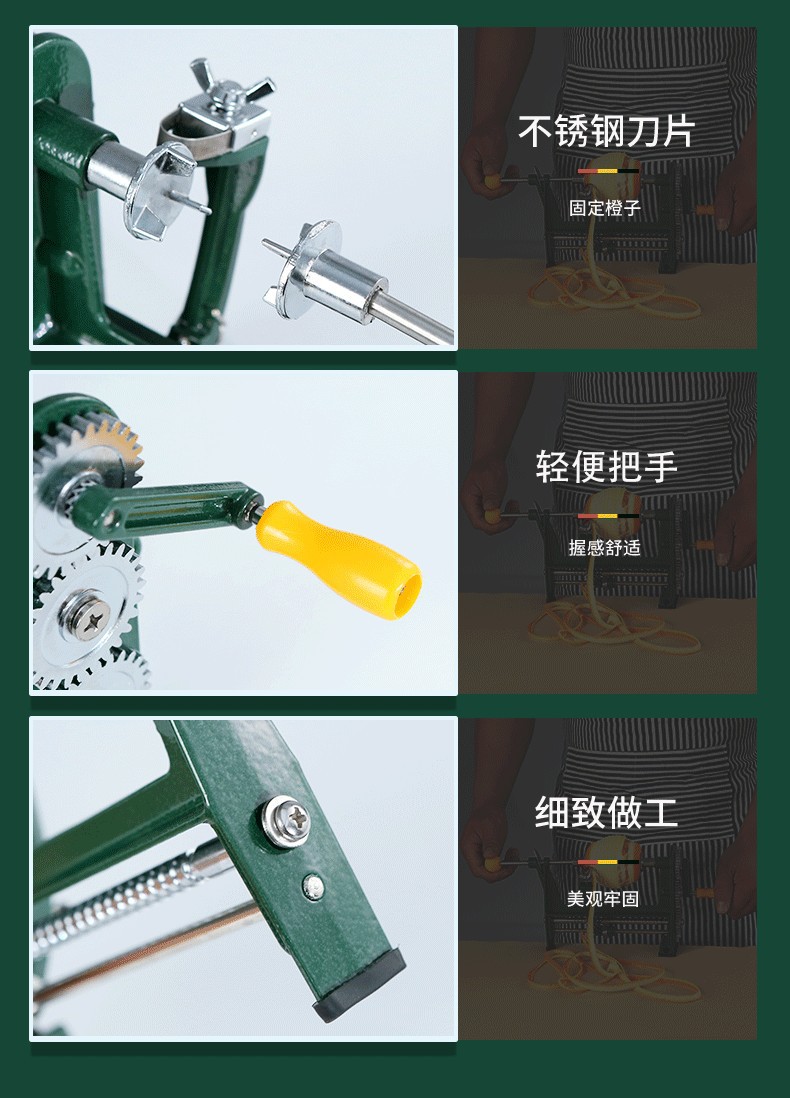 不锈钢刀片

固定橙子

轻便把手

握感舒适

细致做工

美观牢固