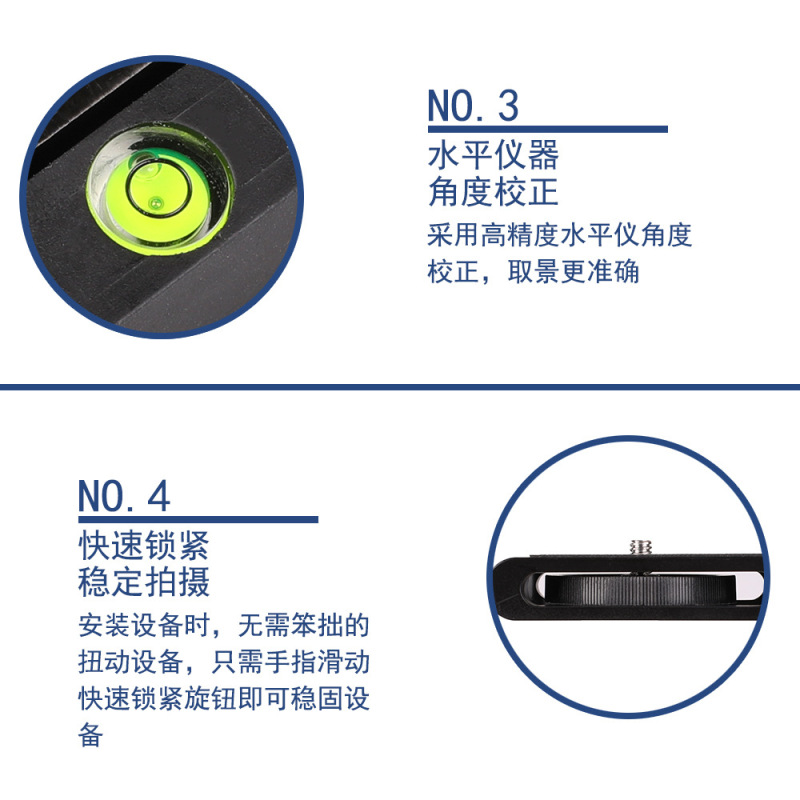 NO.3
水平仪器
角度校正
采用高精度水平仪角度校正，取景更准确

NO.4
快速锁紧
稳定拍摄
安装设备时，无需笨拙的扭动设备，只需手指滑动快速锁紧旋钮即可稳固设备