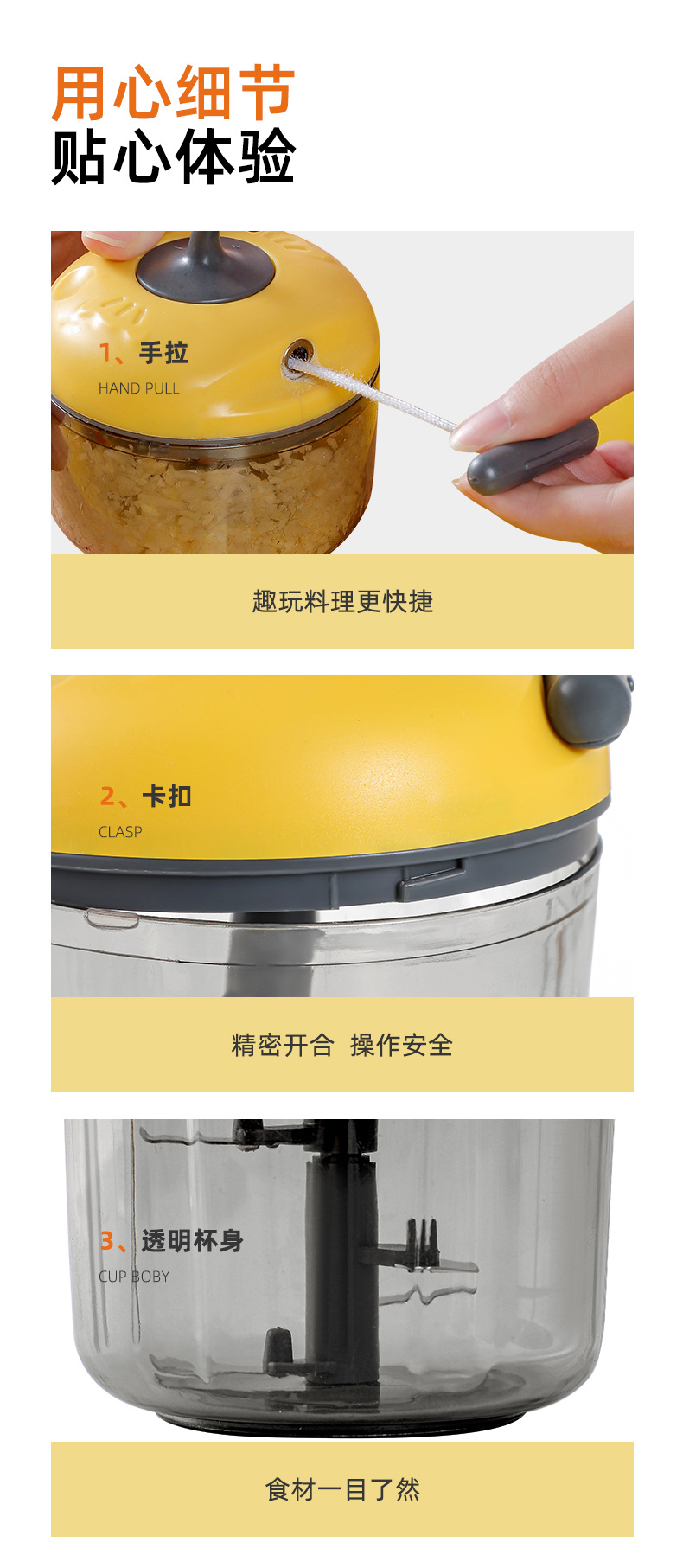 用心细节
贴心体验

1、手拉
HAND PULL

趣玩料理更快捷

2、卡扣
CLASP

精密开合 操作安全

3、透明杯身
CUP BOBY

食材一目了然