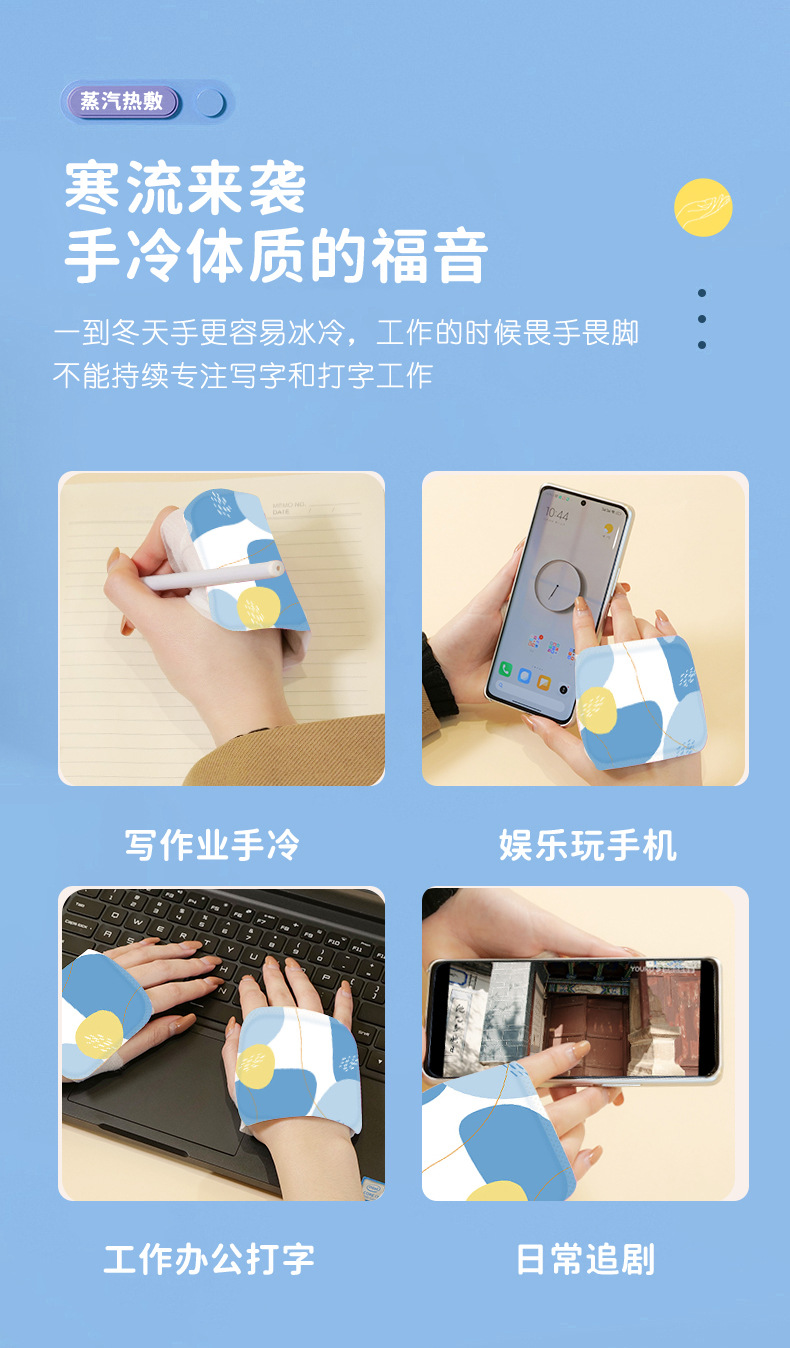 蒸汽热敷

寒流来袭
手冷体质的福音

一到冬天手更容易冰冷，工作的时候畏手畏脚
不能持续专注写字和打字工作

MEMO NO.
DATE

10:44

写作业手冷

娱乐玩手机

工作办公打字

日常追剧