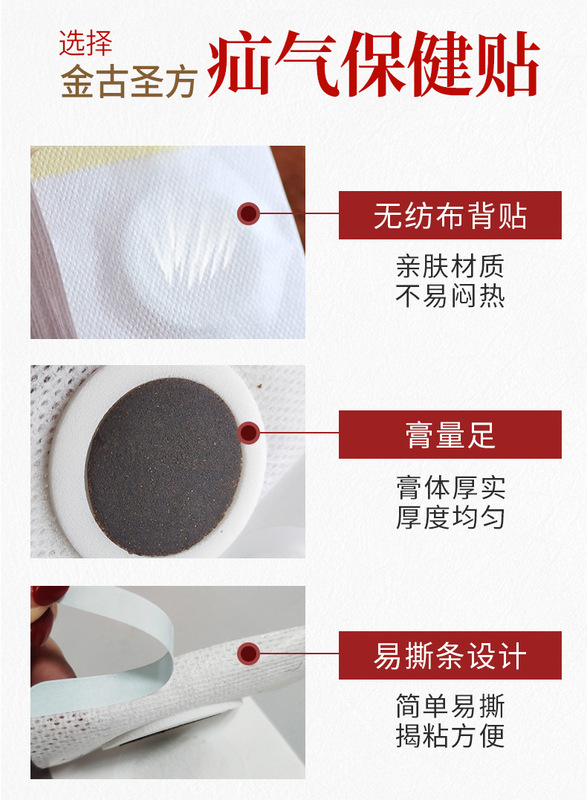 选择
金古圣方 疝气保健贴

无纺布背贴
亲肤材质
不易闷热

膏量足
膏体厚实
厚度均匀

易撕条设计
简单易撕
揭粘方便