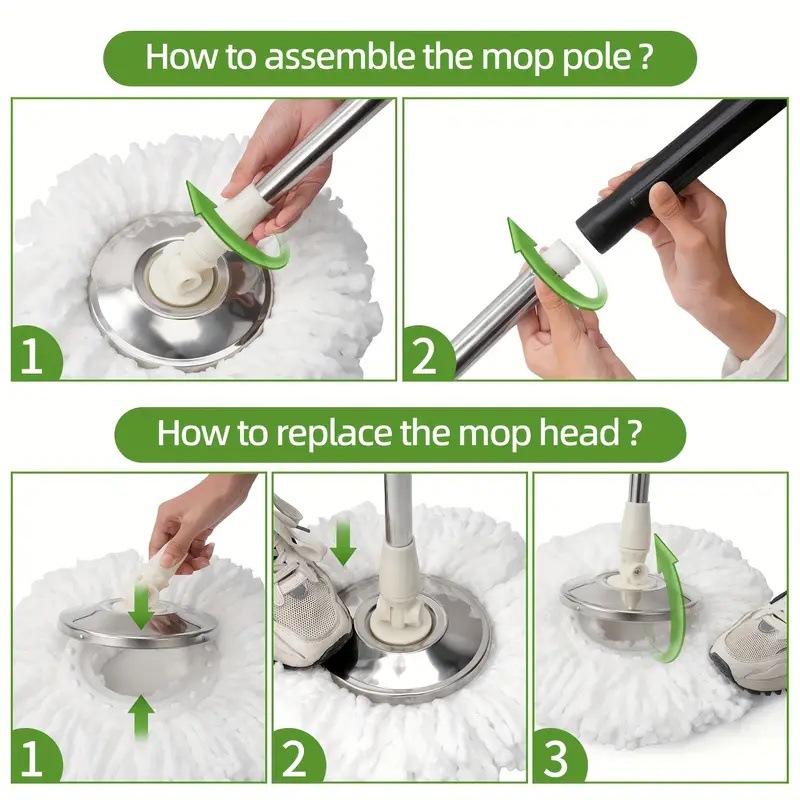 How to assemble the mop pole ?

1

2

How to replace the mop head ?

1

2

3