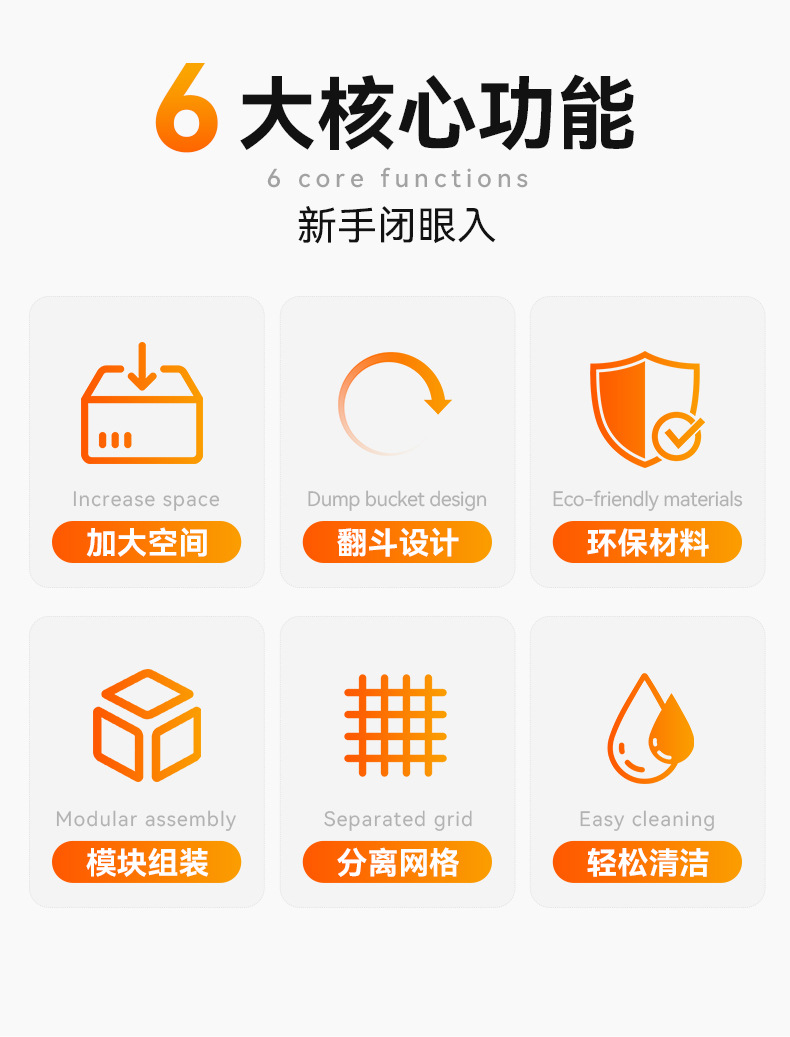 6大核心功能

6 core functions

新手闭眼入

Increase space

加大空间

Dump bucket design

翻斗设计

Eco-friendly materials

环保材料

Modular assembly

模块组装

Separated grid

分离网格

Easy cleaning

轻松清洁