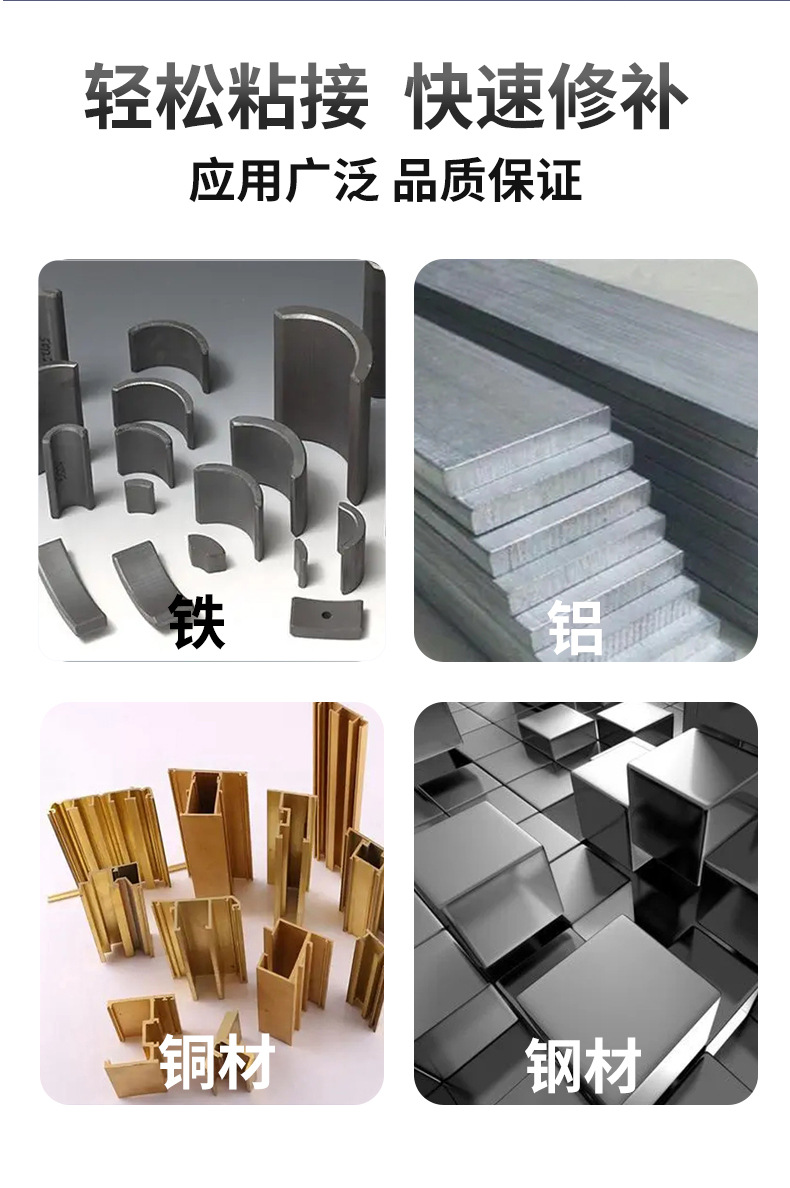 轻松粘接 快速修补

应用广泛 品质保证

铁

铝

铜材

钢材