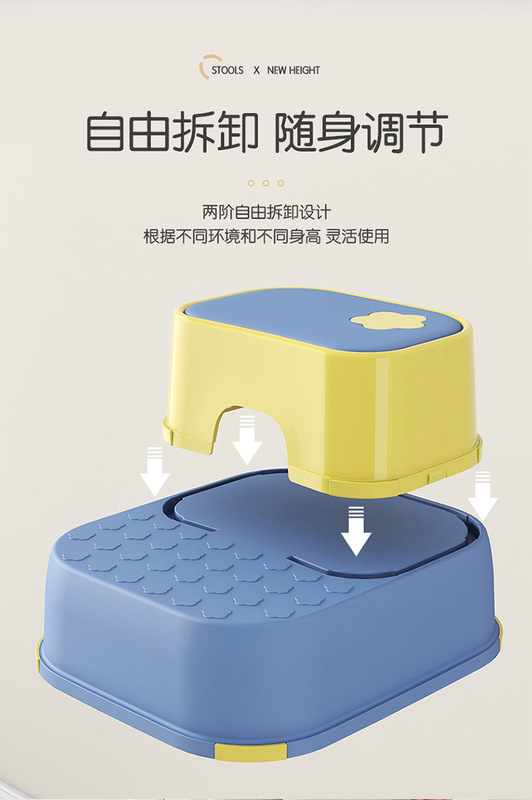 STOOLS X NEW HEIGHT

自由拆卸 随身调节

两阶自由拆卸设计
根据不同环境和不同身高 灵活使用