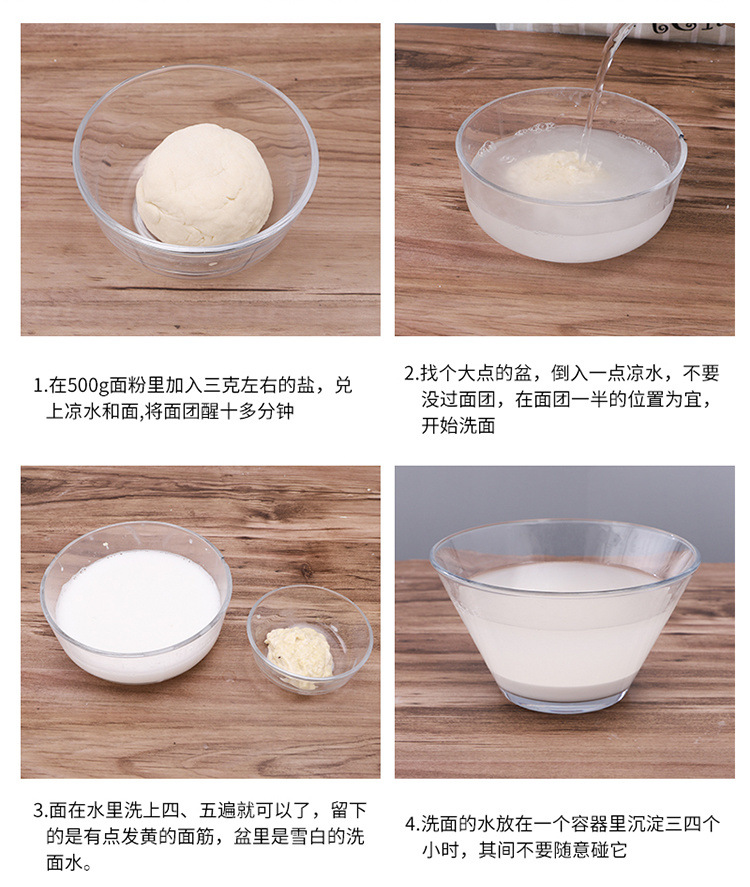 1.在500g面粉里加入三克左右的盐，兑上凉水和面,将面团醒十多分钟

2.找个大点的盆，倒入一点凉水，不要没过面团，在面团一半的位置为宜，开始洗面

3.面在水里洗上四、五遍就可以了，留下的是有点发黄的面筋，盆里是雪白的洗面水。

4.洗面的水放在一个容器里沉淀三四个小时，其间不要随意碰它