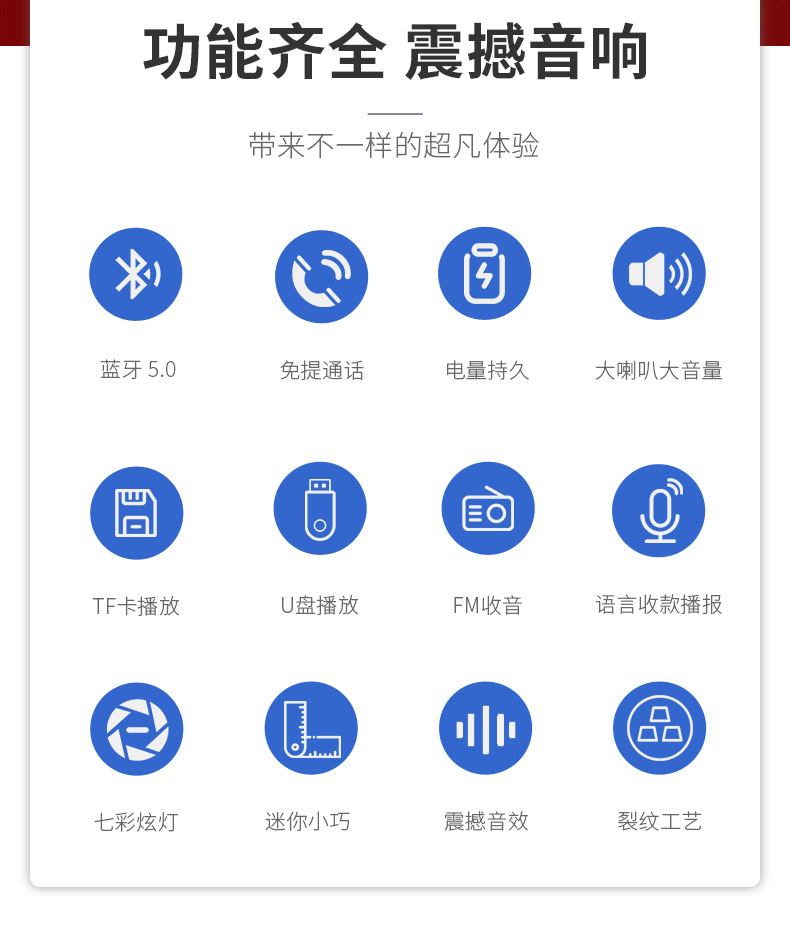 功能齐全 震撼音响

带来不一样的超凡体验

蓝牙 5.0

免提通话

电量持久

大喇叭大音量

TF卡播放

U盘播放

FM收音

语言收款播报

七彩炫灯

迷你小巧

震撼音效

裂纹工艺