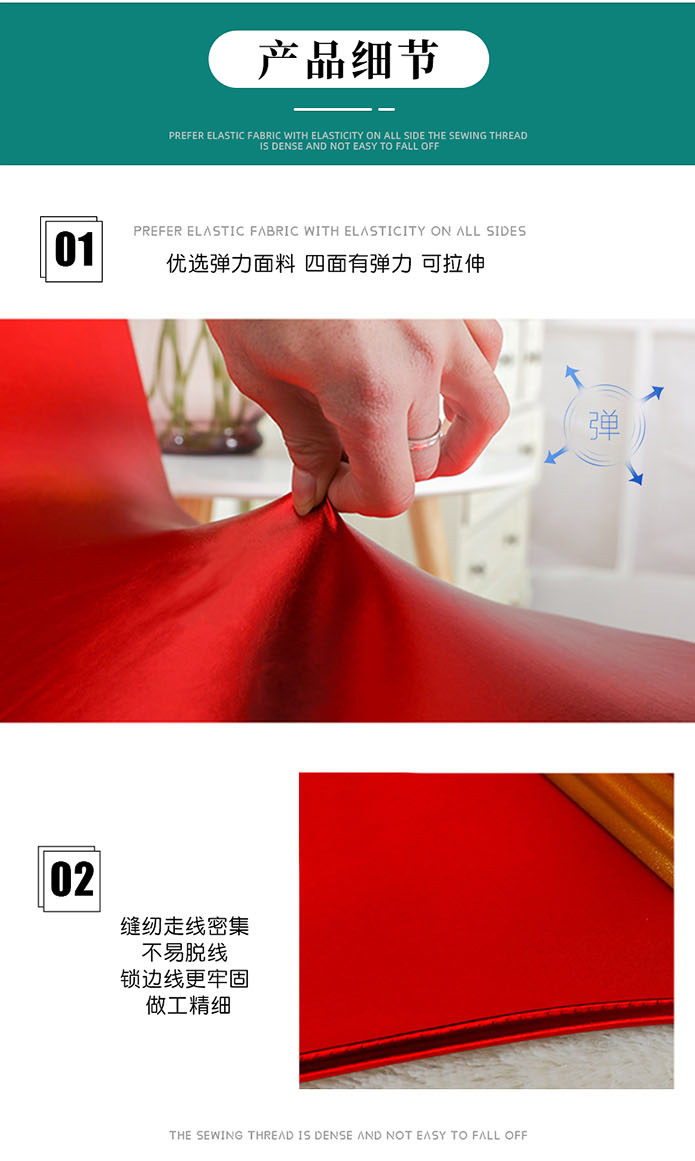 产品细节

PREFER ELASTIC FABRIC WITH ELASTICITY ON ALL SIDE THE SEWING THREAD IS DENSE AND NOT EASY TO FALL OFF

01

PREFER ELASTIC FABRIC WITH ELASTICITY ON ALL SIDES

优选弹力面料 四面有弹力 可拉伸

弹

02

缝纫走线密集
不易脱线
锁边线更牢固
做工精细

THE SEWING THREAD IS DENSE AND NOT EASY TO FALL OFF