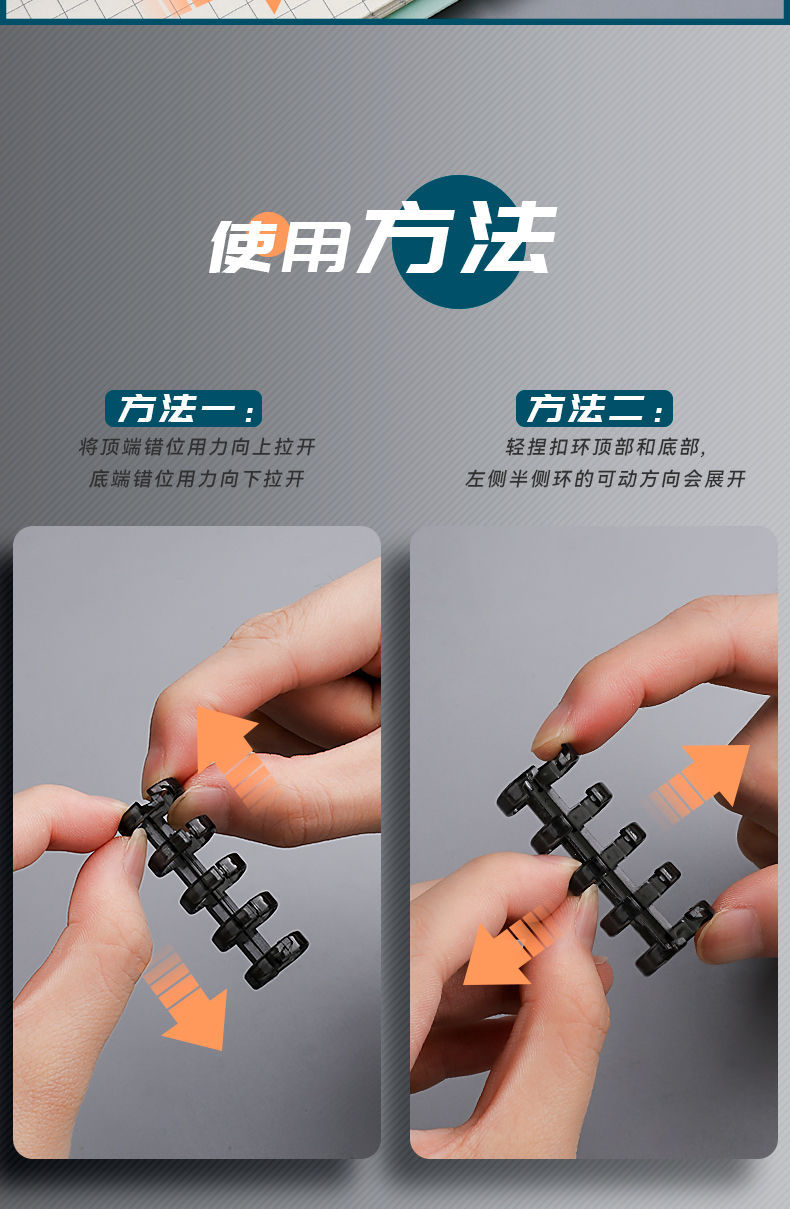 使用方法

方法一：
将顶端错位用力向上拉开
底端错位用力向下拉开

方法二：
轻捏扣环顶部和底部,
左侧半侧环的可动方向会展开