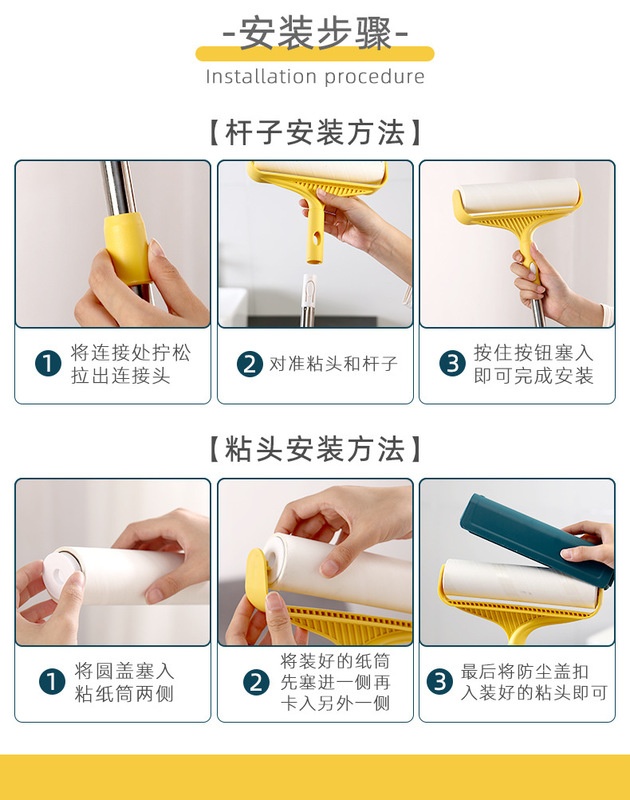 -安装步骤-
Installation procedure

【杆子安装方法】

1 将连接处拧松拉出连接头

2 对准粘头和杆子

3 按住按钮塞入即可完成安装

【粘头安装方法】

1 将圆盖塞入粘纸筒两侧

2 将装好的纸筒先塞进一侧再卡入另外一侧

3 最后将防尘盖扣入装好的粘头即可