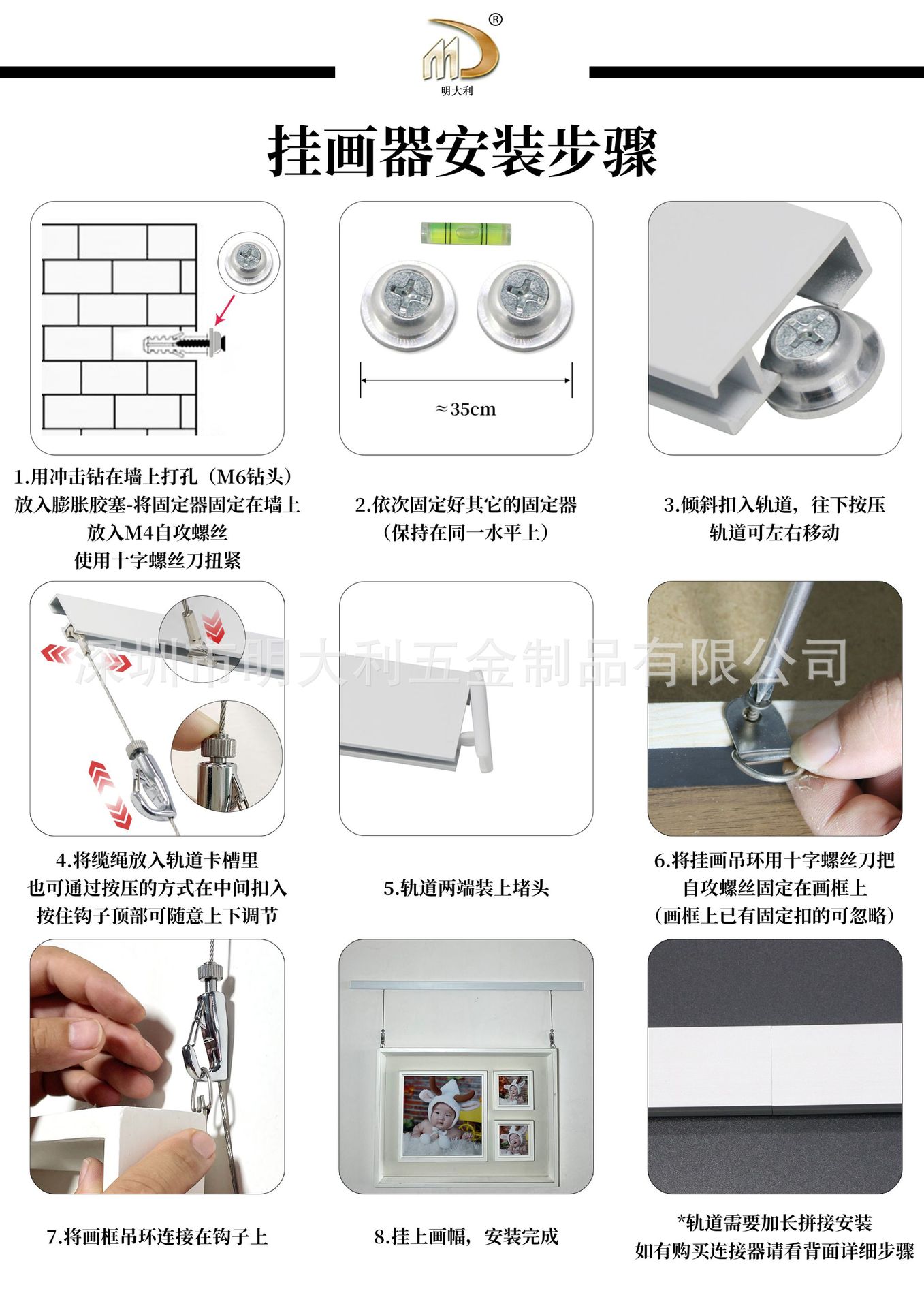 ®
明大利

挂画器安装步骤

≈35cm

1.用冲击钻在墙上打孔（M6钻头）
放入膨胀胶塞-将固定器固定在墙上
放入M4自攻螺丝
使用十字螺丝刀扭紧

2.依次固定好其它的固定器
（保持在同一水平上）

3.倾斜扣入轨道，往下按压
轨道可左右移动

深圳市明大利五金制品有限公司

4.将缆绳放入轨道卡槽里
也可通过按压的方式在中间扣入
按住钩子顶部可随意上下调节

5.轨道两端装上堵头

6.将挂画吊环用十字螺丝刀把
自攻螺丝固定在画框上
（画框上已有固定扣的可忽略）

7.将画框吊环连接在钩子上

8.挂上画幅，安装完成

*轨道需要加长拼接安装
如有购买连接器请看背面详细步骤