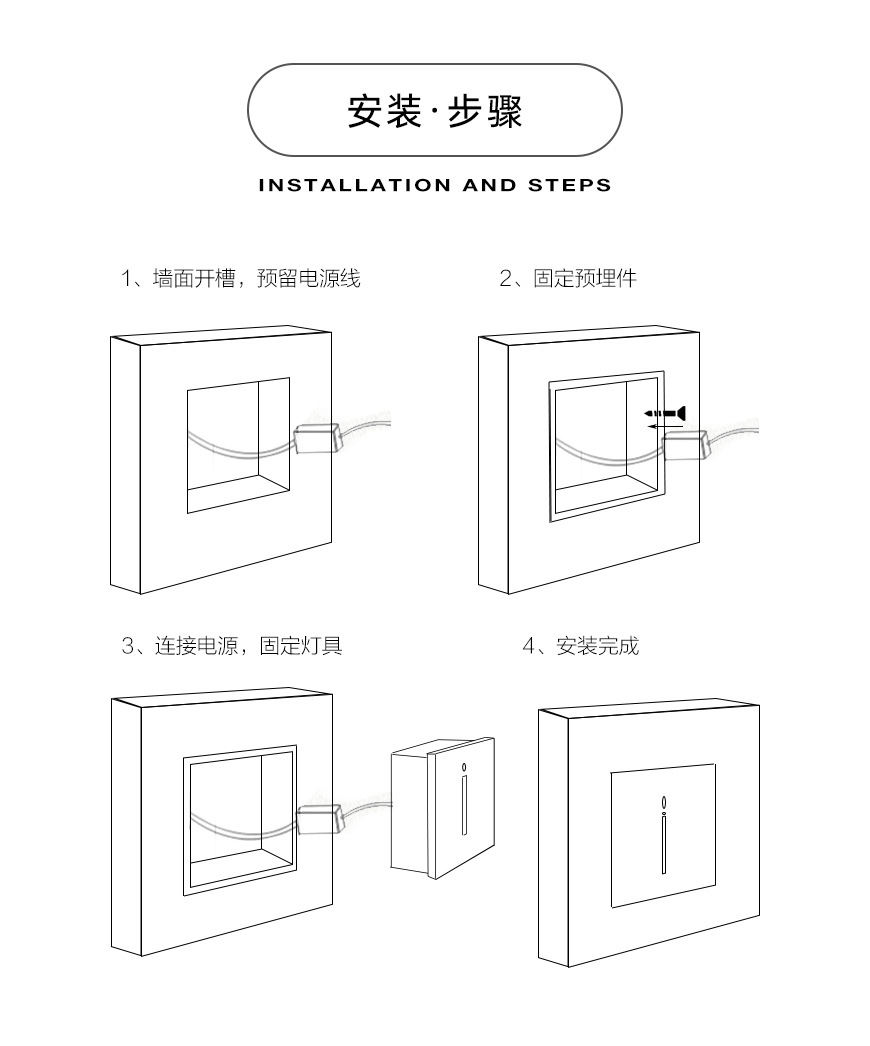 安装·步骤

INSTALLATION AND STEPS

1、墙面开槽，预留电源线

2、固定预埋件

3、连接电源，固定灯具

4、安装完成