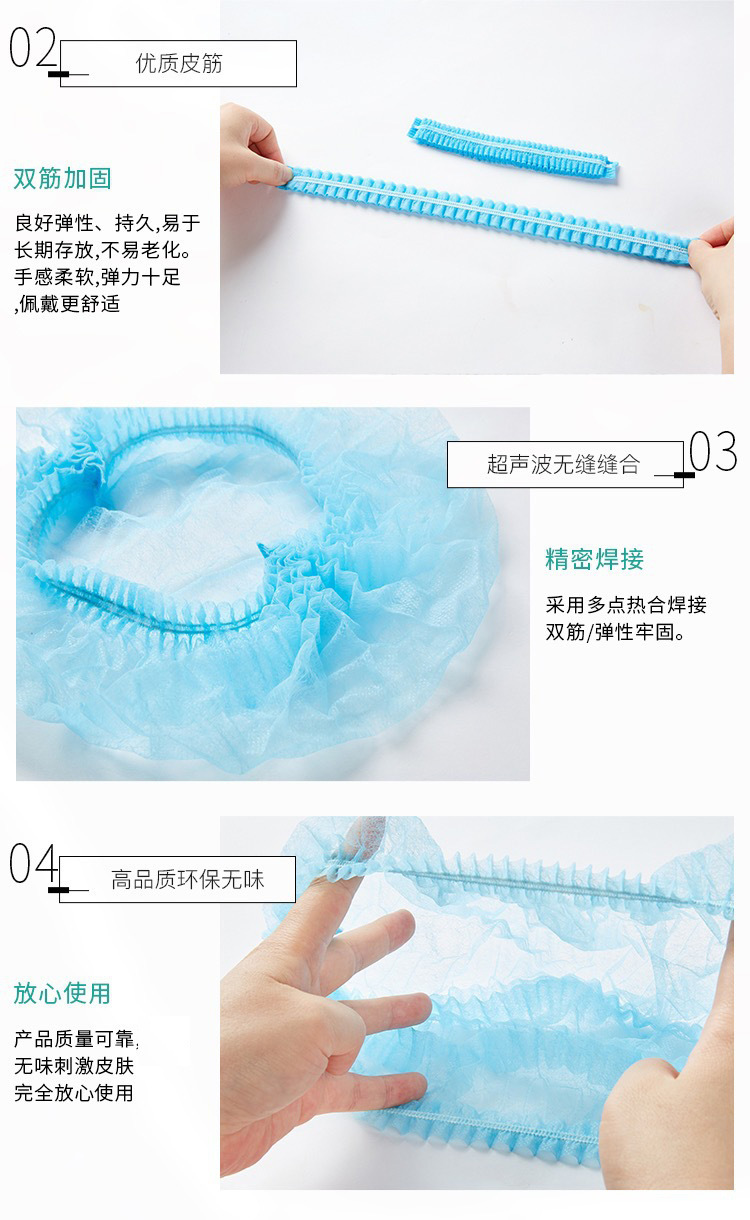 02
优质皮筋

双筋加固

良好弹性、持久,易于长期存放,不易老化。手感柔软,弹力十足,佩戴更舒适

超声波无缝缝合
03

精密焊接

采用多点热合焊接双筋/弹性牢固。

04
高品质环保无味

放心使用

产品质量可靠,无味刺激皮肤完全放心使用