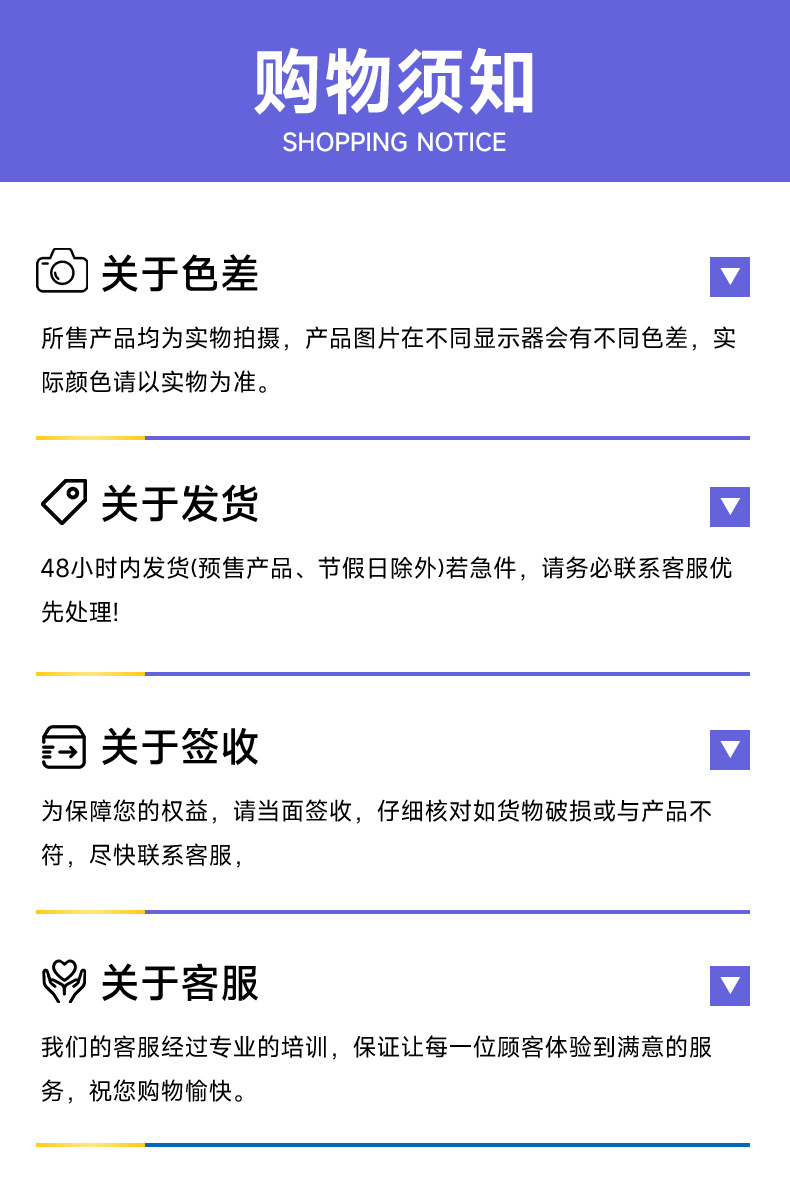 购物须知
SHOPPING NOTICE

关于色差

所售产品均为实物拍摄，产品图片在不同显示器会有不同色差，实际颜色请以实物为准。

关于发货

48小时内发货(预售产品、节假日除外)若急件，请务必联系客服优先处理!

关于签收

为保障您的权益，请当面签收，仔细核对如货物破损或与产品不符，尽快联系客服，

关于客服

我们的客服经过专业的培训，保证让每一位顾客体验到满意的服务，祝您购物愉快。