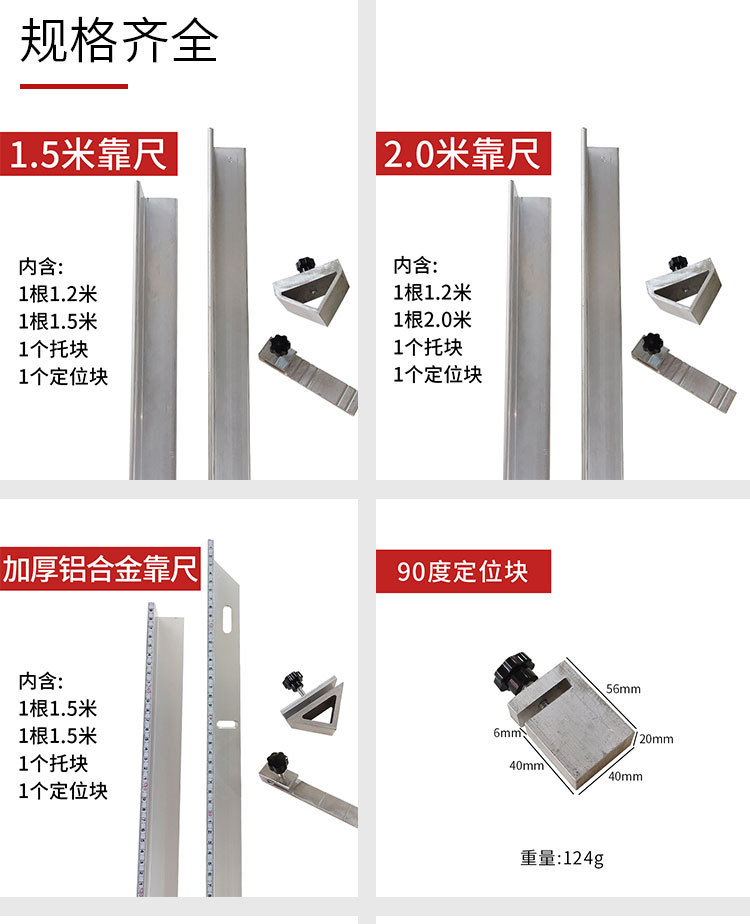 规格齐全

1.5米靠尺

内含:
1根1.2米
1根1.5米
1个托块
1个定位块

2.0米靠尺

内含:
1根1.2米
1根2.0米
1个托块
1个定位块

加厚铝合金靠尺

内含:
1根1.5米
1根1.5米
1个托块
1个定位块

90度定位块

56mm
6mm
20mm
40mm
40mm

重量:124g