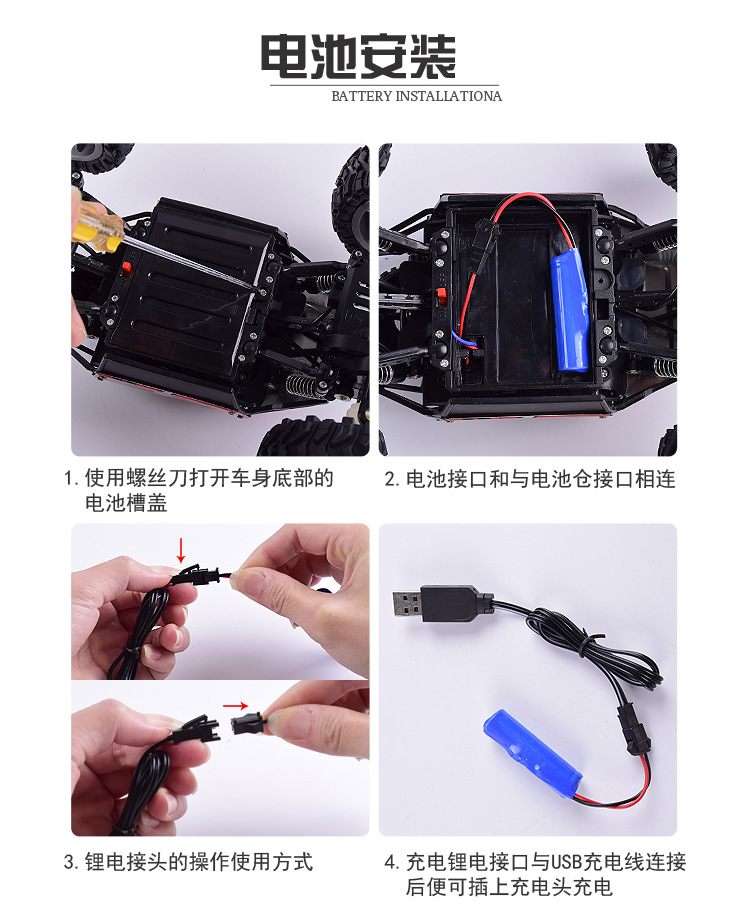 电池安装
BATTERY INSTALLATIONA

1. 使用螺丝刀打开车身底部的电池槽盖

2. 电池接口和与电池仓接口相连

3. 锂电接头的操作使用方式

4. 充电锂电接口与USB充电线连接后便可插上充电头充电