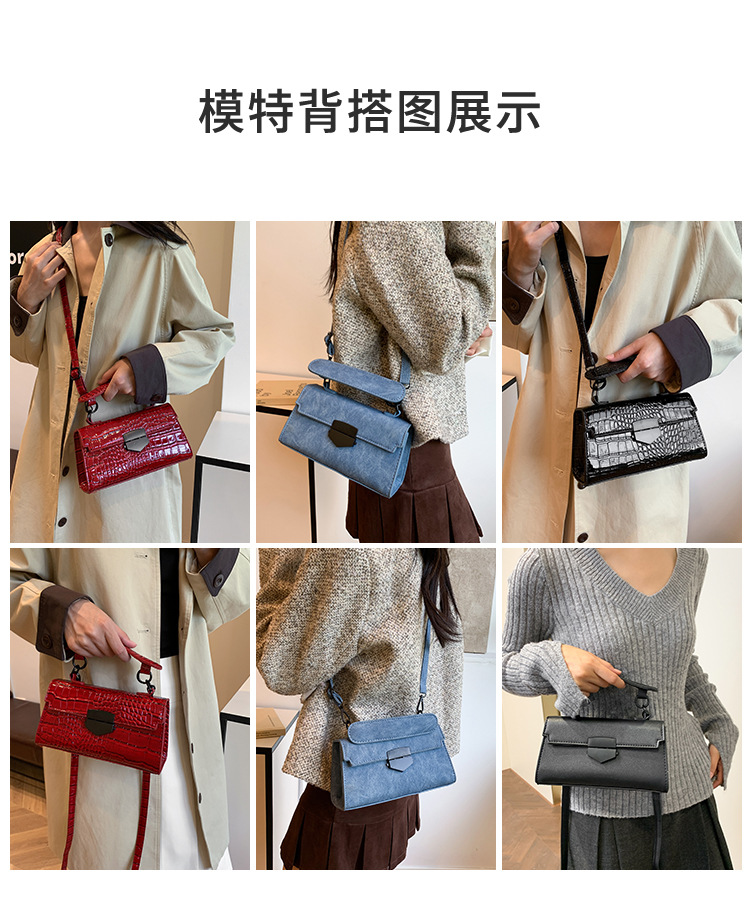 模特背搭图展示