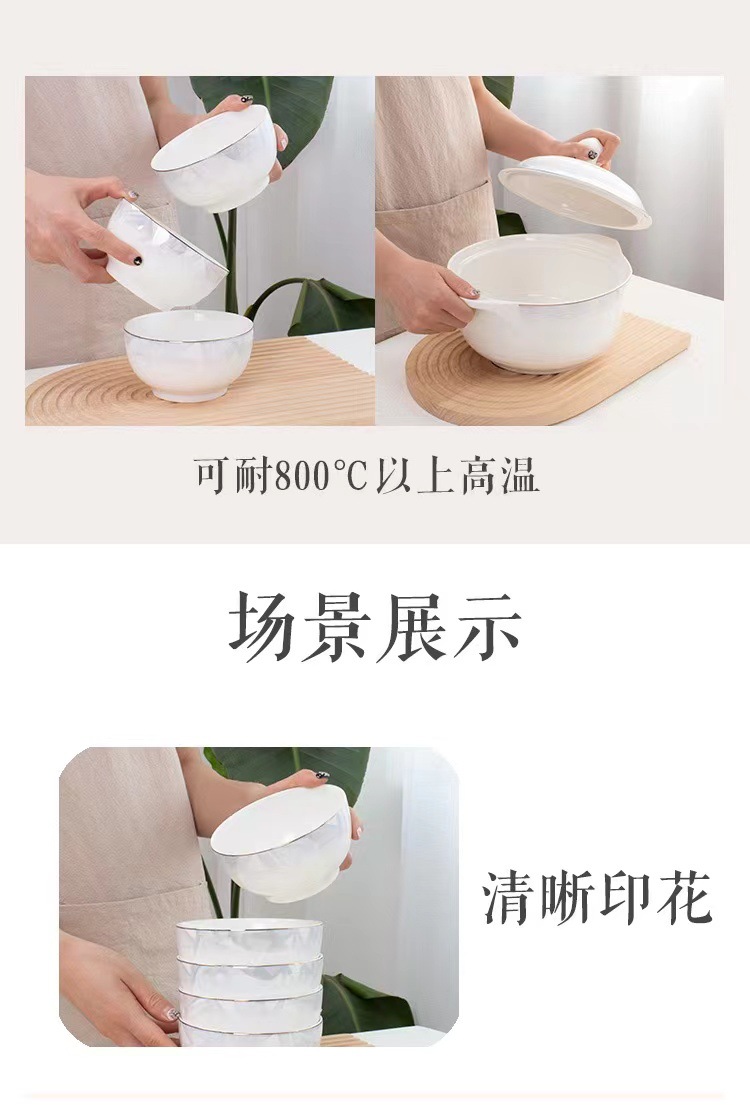 可耐800℃以上高温

场景展示

清晰印花