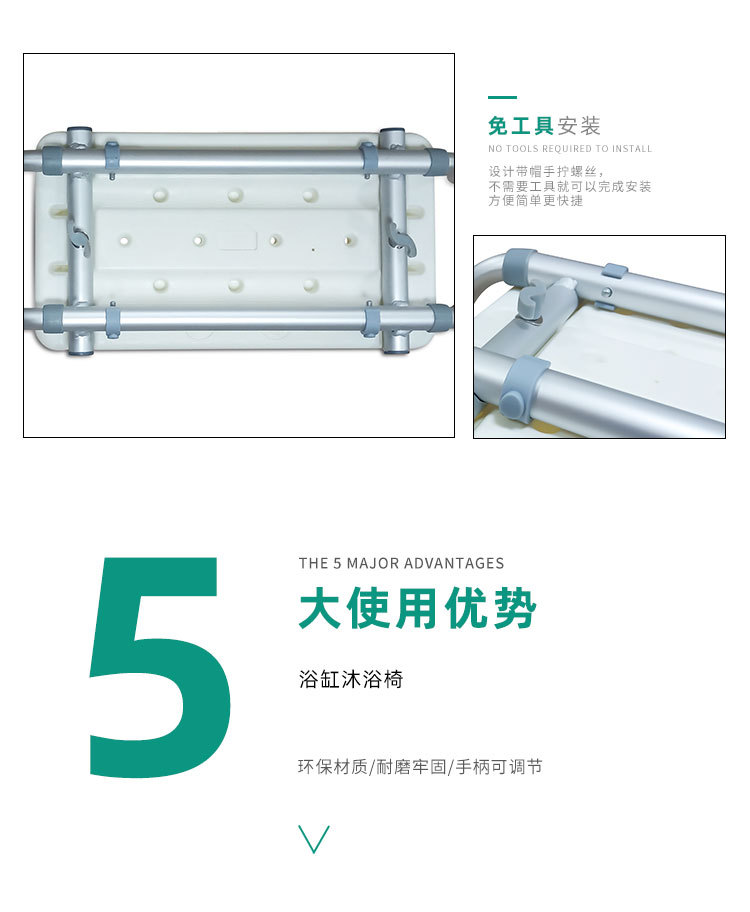 免工具安装
NO TOOLS REQUIRED TO INSTALL
设计带帽手拧螺丝，
不需要工具就可以完成安装
方便简单更快捷

5
THE 5 MAJOR ADVANTAGES
大使用优势
浴缸沐浴椅

环保材质/耐磨牢固/手柄可调节