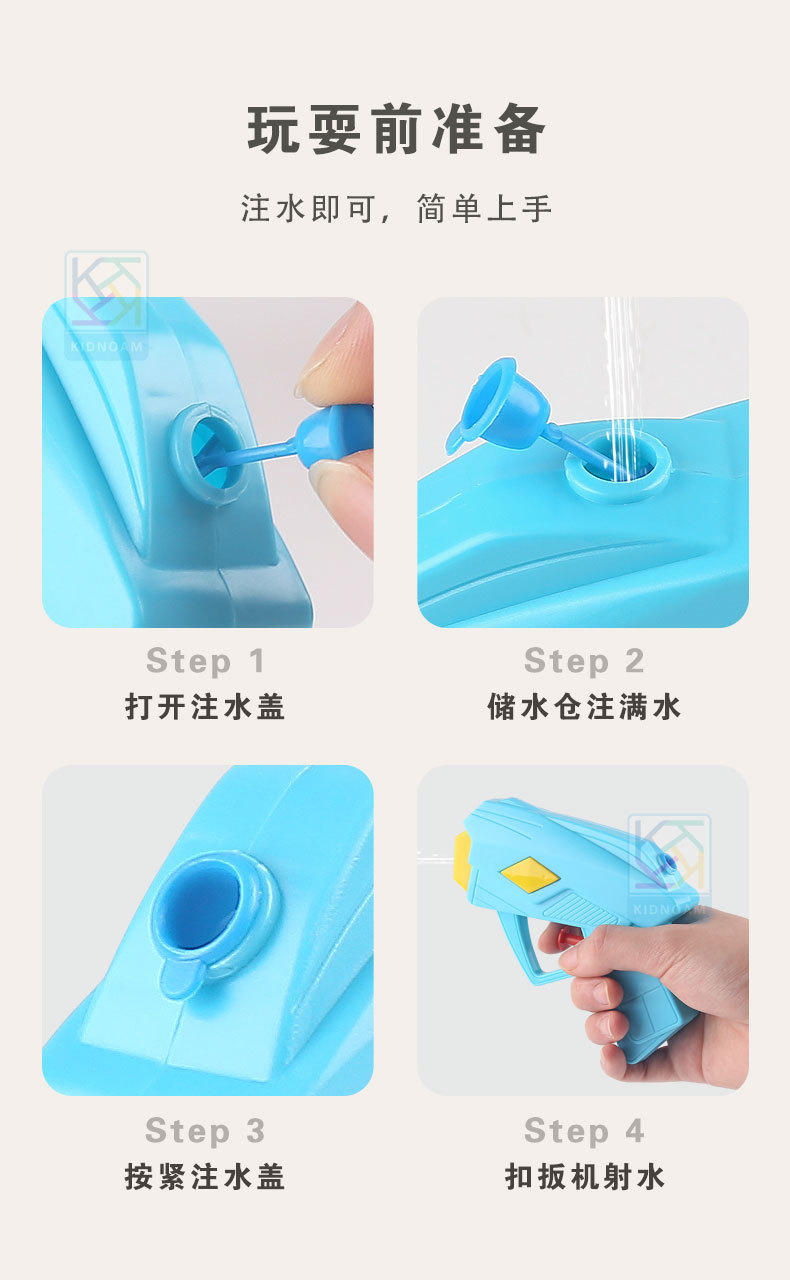 玩耍前准备

注水即可，简单上手

KIDNOAM

Step 1
打开注水盖

Step 2
储水仓注满水

Step 3
按紧注水盖

KIDNOAM

Step 4
扣扳机射水