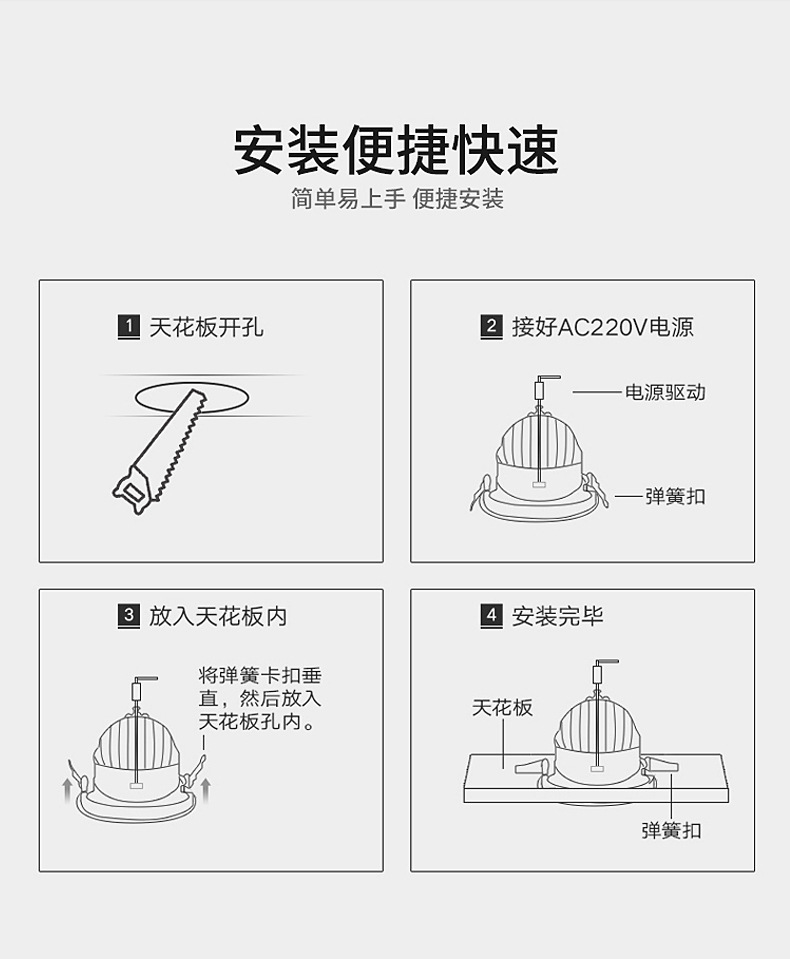 安装便捷快速

简单易上手 便捷安装

1 天花板开孔

2 接好AC220V电源

电源驱动

弹簧扣

3 放入天花板内

将弹簧卡扣垂直，然后放入天花板孔内。

4 安装完毕

天花板

弹簧扣