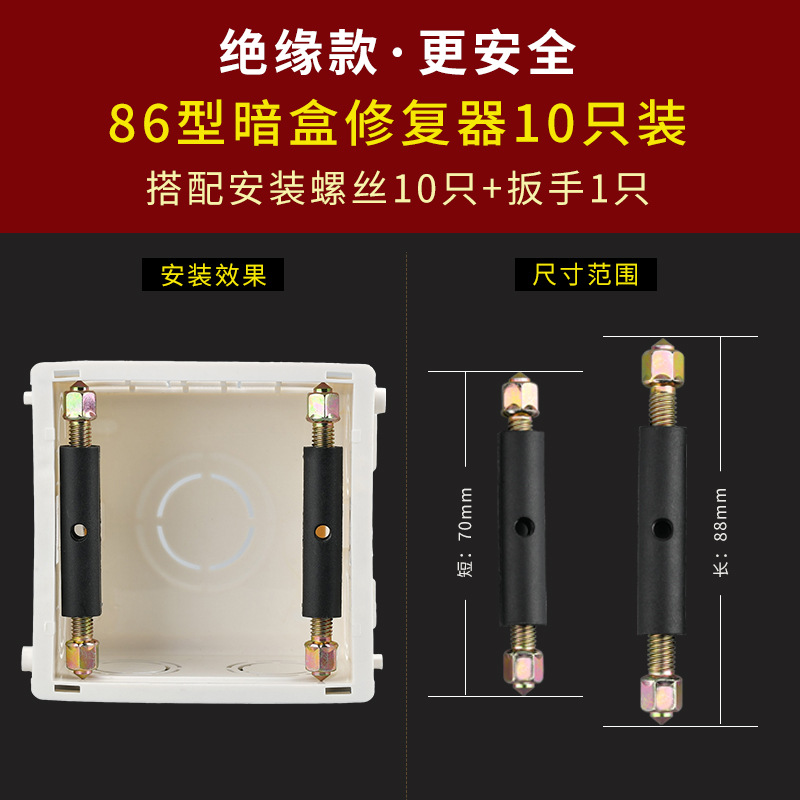 绝缘款·更安全
86型暗盒修复器10只装
搭配安装螺丝10只+扳手1只

安装效果

尺寸范围

短：70mm

长：88mm