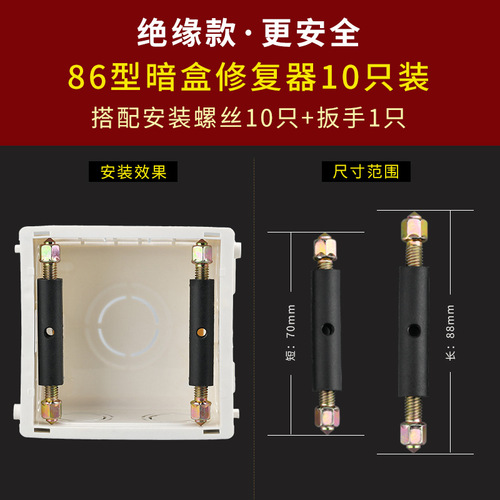 绝缘款·更安全

86型暗盒修复器10只装

搭配安装螺丝10只+扳手1只

安装效果

尺寸范围

短：70mm

长：88mm