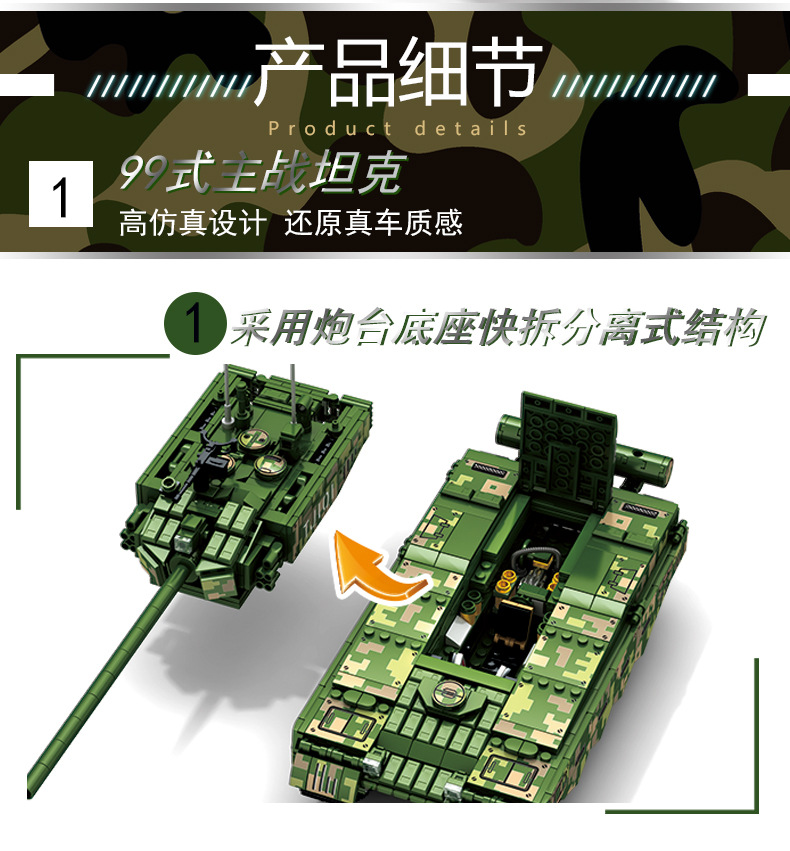 产品细节
Product details

1 99式主战坦克
高仿真设计 还原真车质感

1 采用炮台底座快拆分离式结构