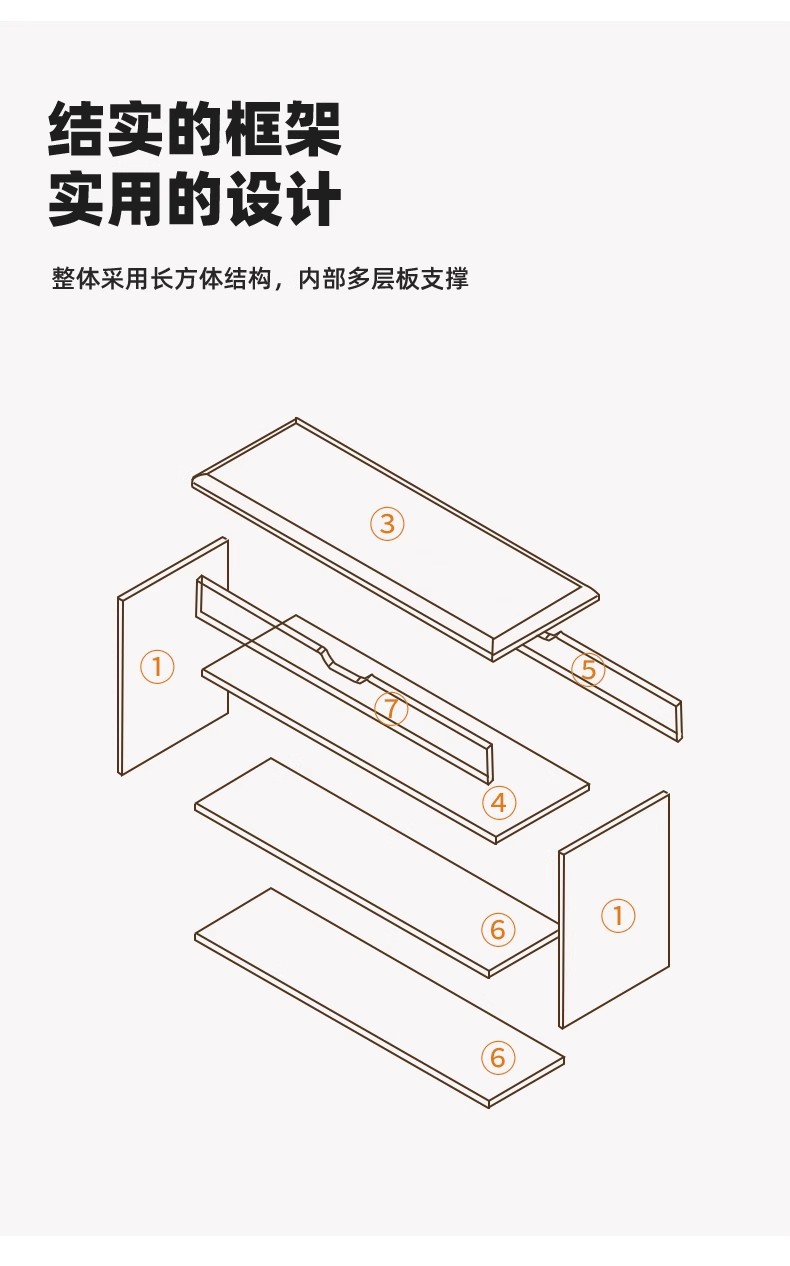 结实的框架
实用的设计

整体采用长方体结构，内部多层板支撑

③
①
⑤
⑦
④
⑥
①
⑥