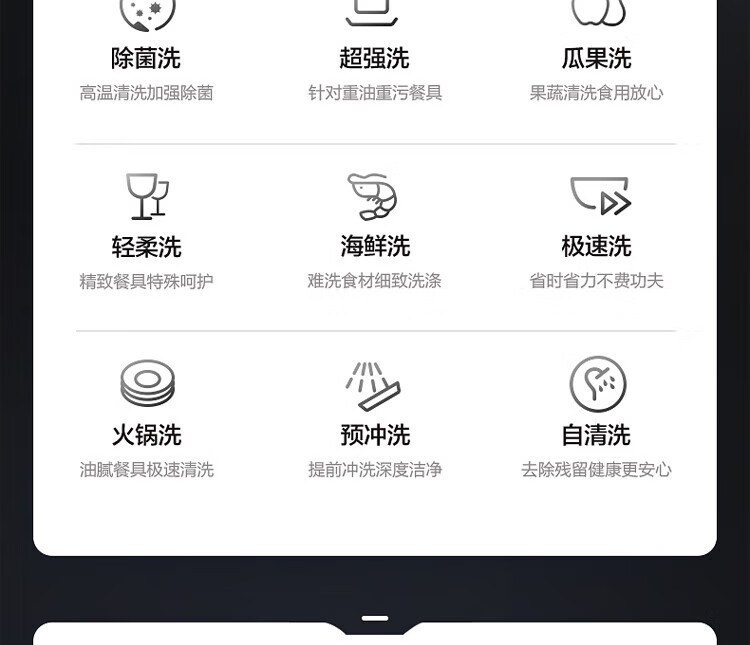 除菌洗
高温清洗加强除菌

超强洗
针对重油重污餐具

瓜果洗
果蔬清洗食用放心

轻柔洗
精致餐具特殊呵护

海鲜洗
难洗食材细致洗涤

极速洗
省时省力不费功夫

火锅洗
油腻餐具极速清洗

预冲洗
提前冲洗深度洁净

自清洗
去除残留健康更安心