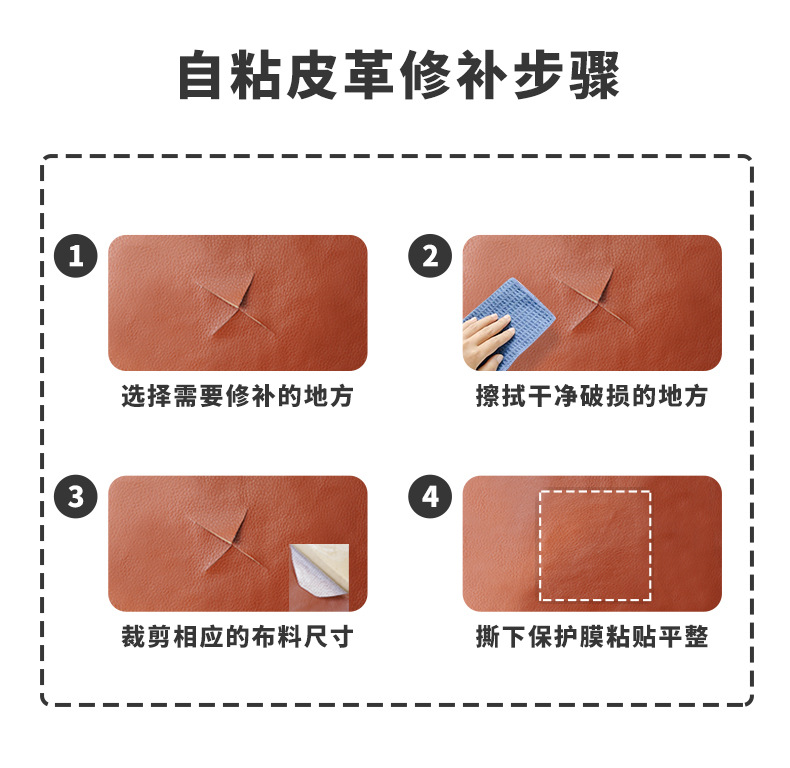 自粘皮革修补步骤

1
选择需要修补的地方

2
擦拭干净破损的地方

3
裁剪相应的布料尺寸

4
撕下保护膜粘贴平整