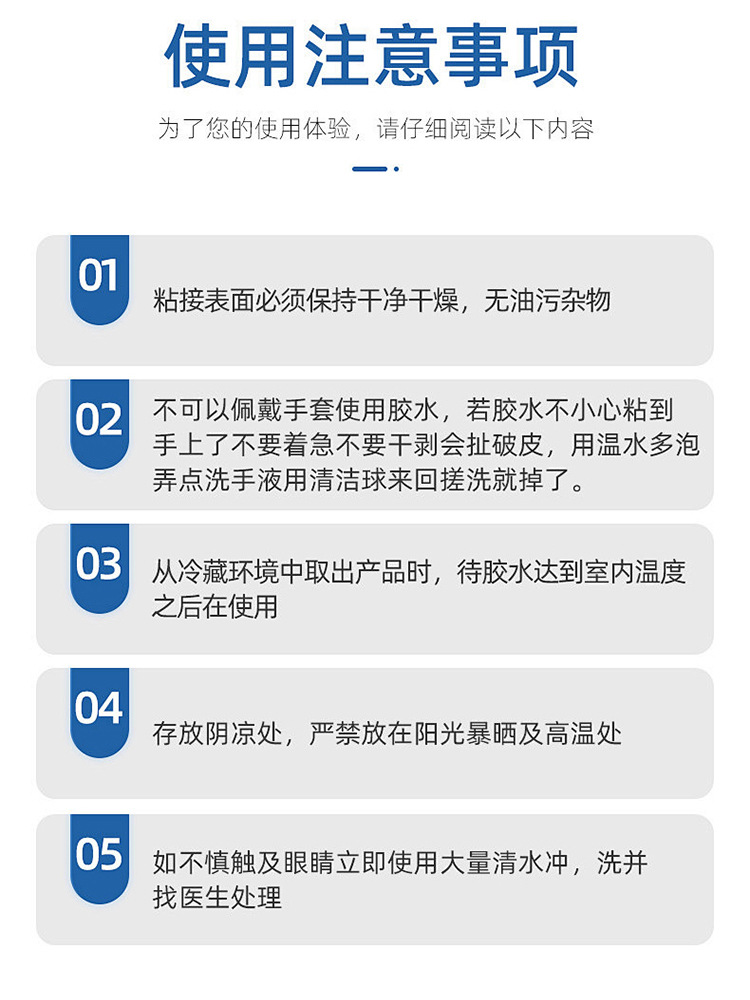 使用注意事项

为了您的使用体验，请仔细阅读以下内容

01

粘接表面必须保持干净干燥，无油污杂物

02

不可以佩戴手套使用胶水，若胶水不小心粘到手上了不要着急不要干剥会扯破皮，用温水多泡弄点洗手液用清洁球来回搓洗就掉了。

03

从冷藏环境中取出产品时，待胶水达到室内温度之后在使用

04

存放阴凉处，严禁放在阳光暴晒及高温处

05

如不慎触及眼睛立即使用大量清水冲，洗并找医生处理