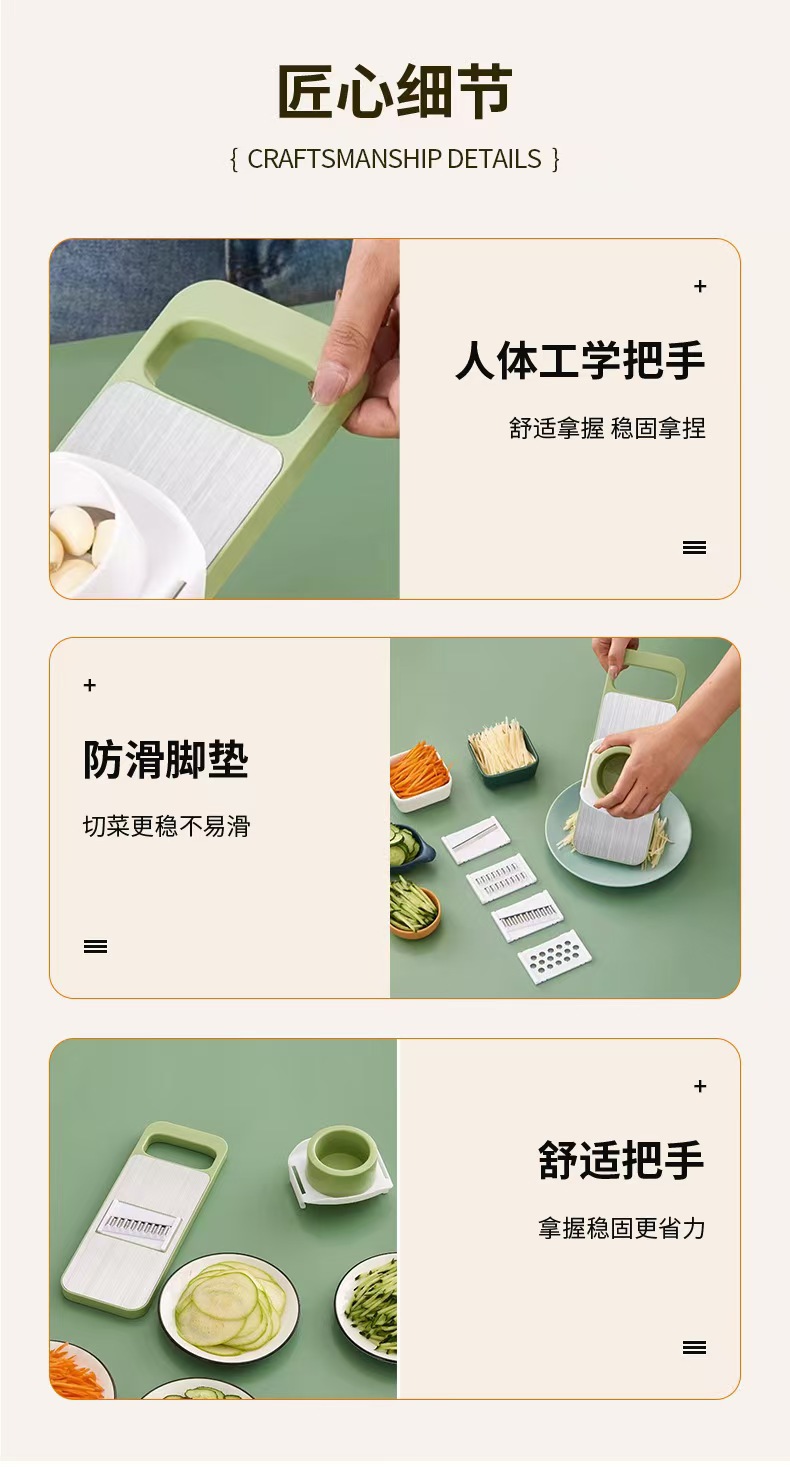 匠心细节

{ CRAFTSMANSHIP DETAILS }

+

人体工学把手

舒适拿握 稳固拿捏

+

防滑脚垫

切菜更稳不易滑

+

舒适把手

拿握稳固更省力