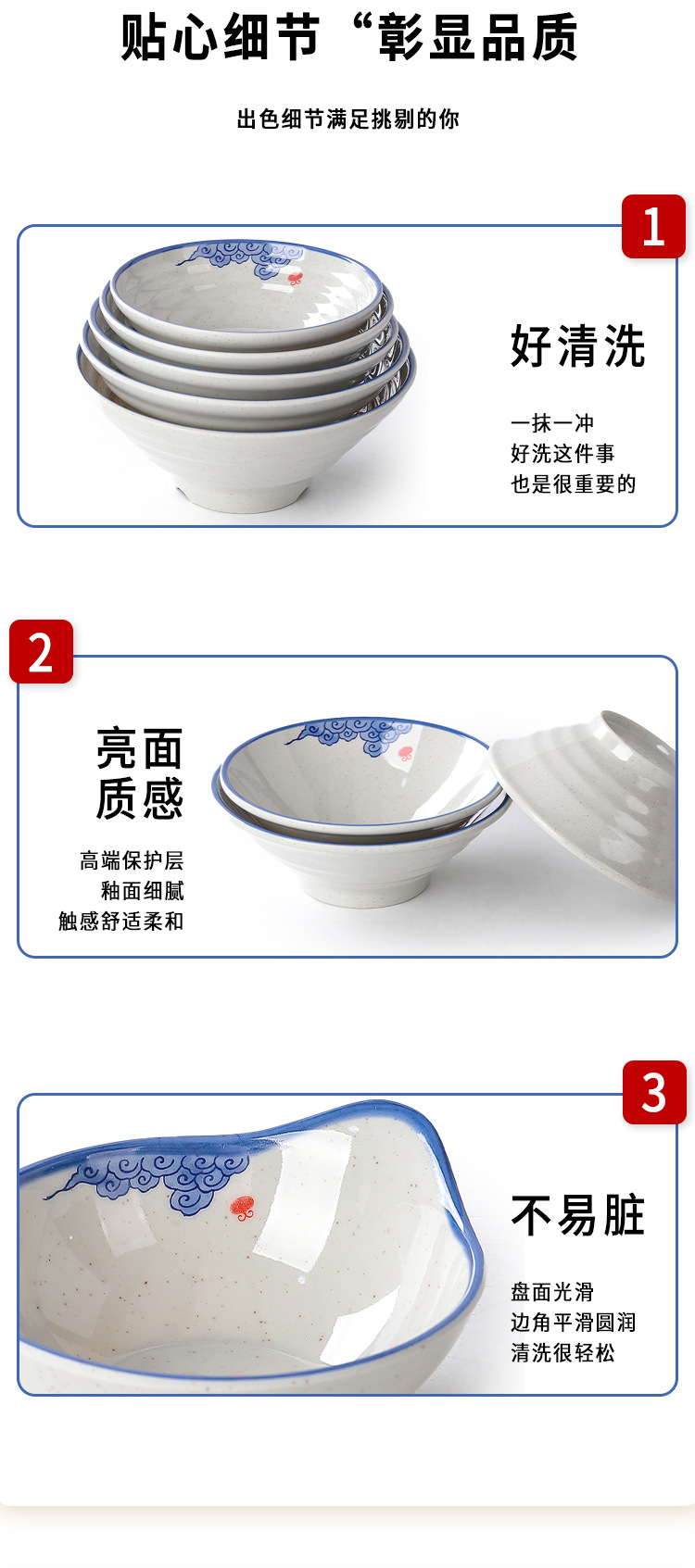 贴心细节“彰显品质

出色细节满足挑剔的你

1

好清洗

一抹一冲
好洗这件事
也是很重要的

2

亮面
质感

高端保护层
釉面细腻
触感舒适柔和

3

不易脏

盘面光滑
边角平滑圆润
清洗很轻松