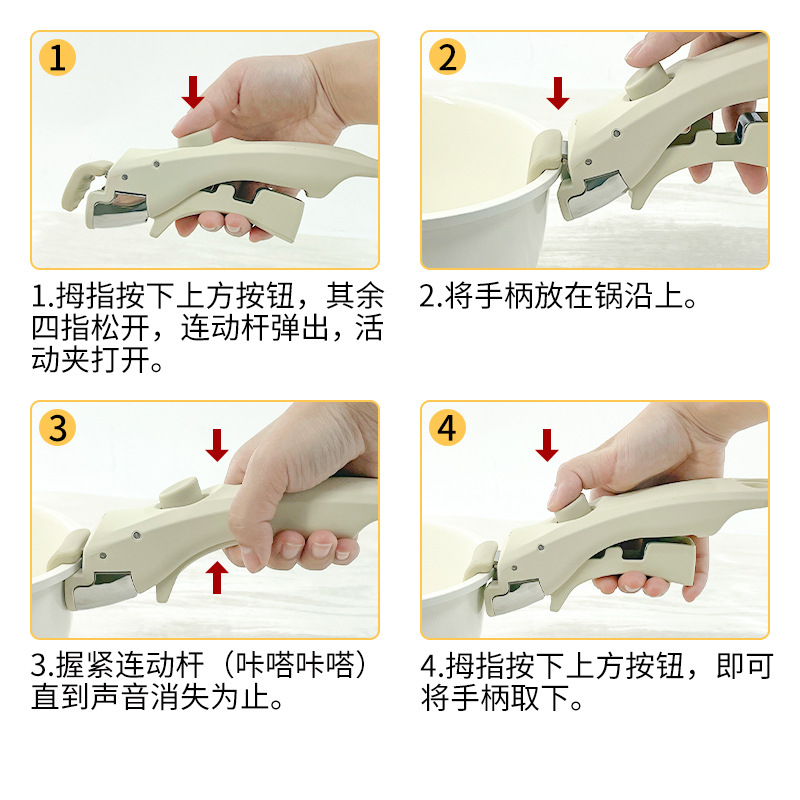 1

1.拇指按下上方按钮，其余四指松开，连动杆弹出，活动夹打开。

2

2.将手柄放在锅沿上。

3

3.握紧连动杆（咔嗒咔嗒）直到声音消失为止。

4

4.拇指按下上方按钮，即可将手柄取下。