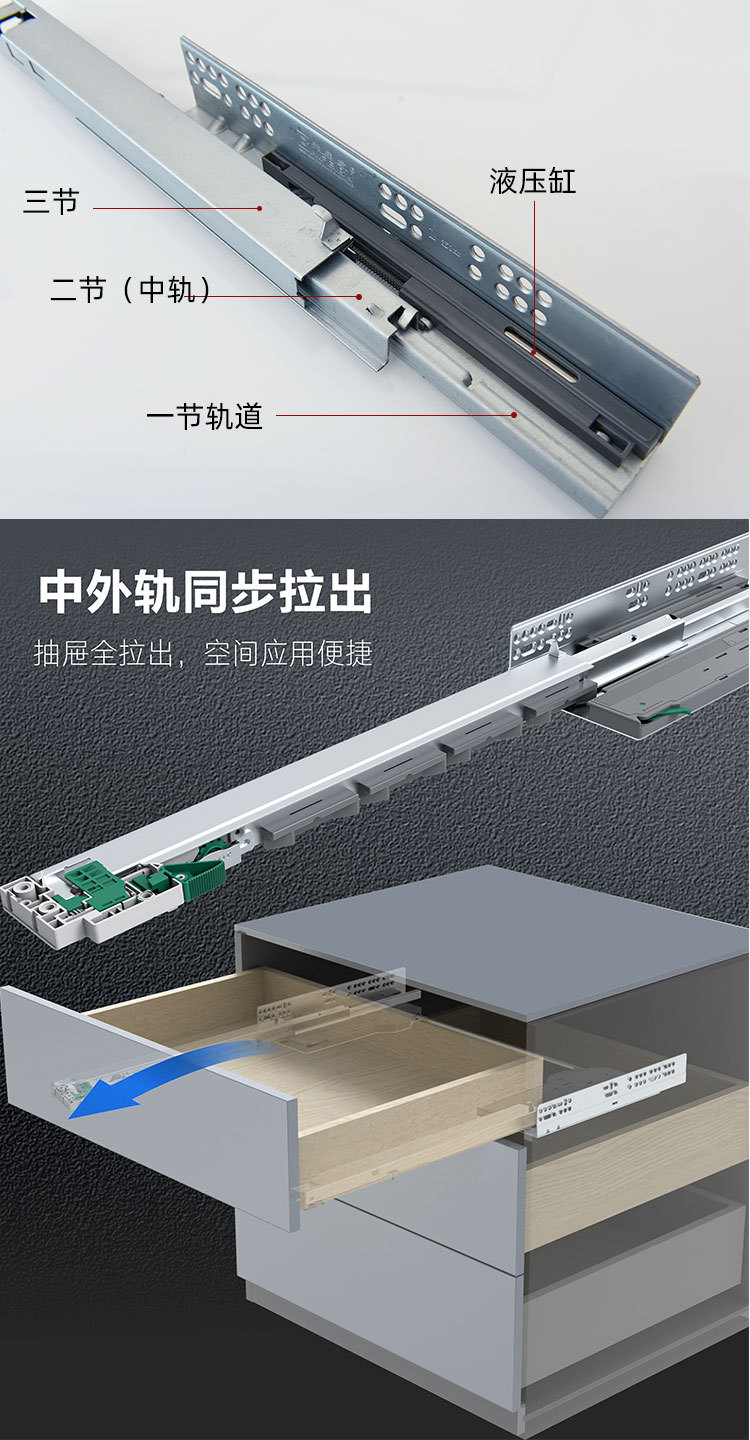 三节

液压缸

二节（中轨）

一节轨道

中外轨同步拉出

抽屉全拉出，空间应用便捷